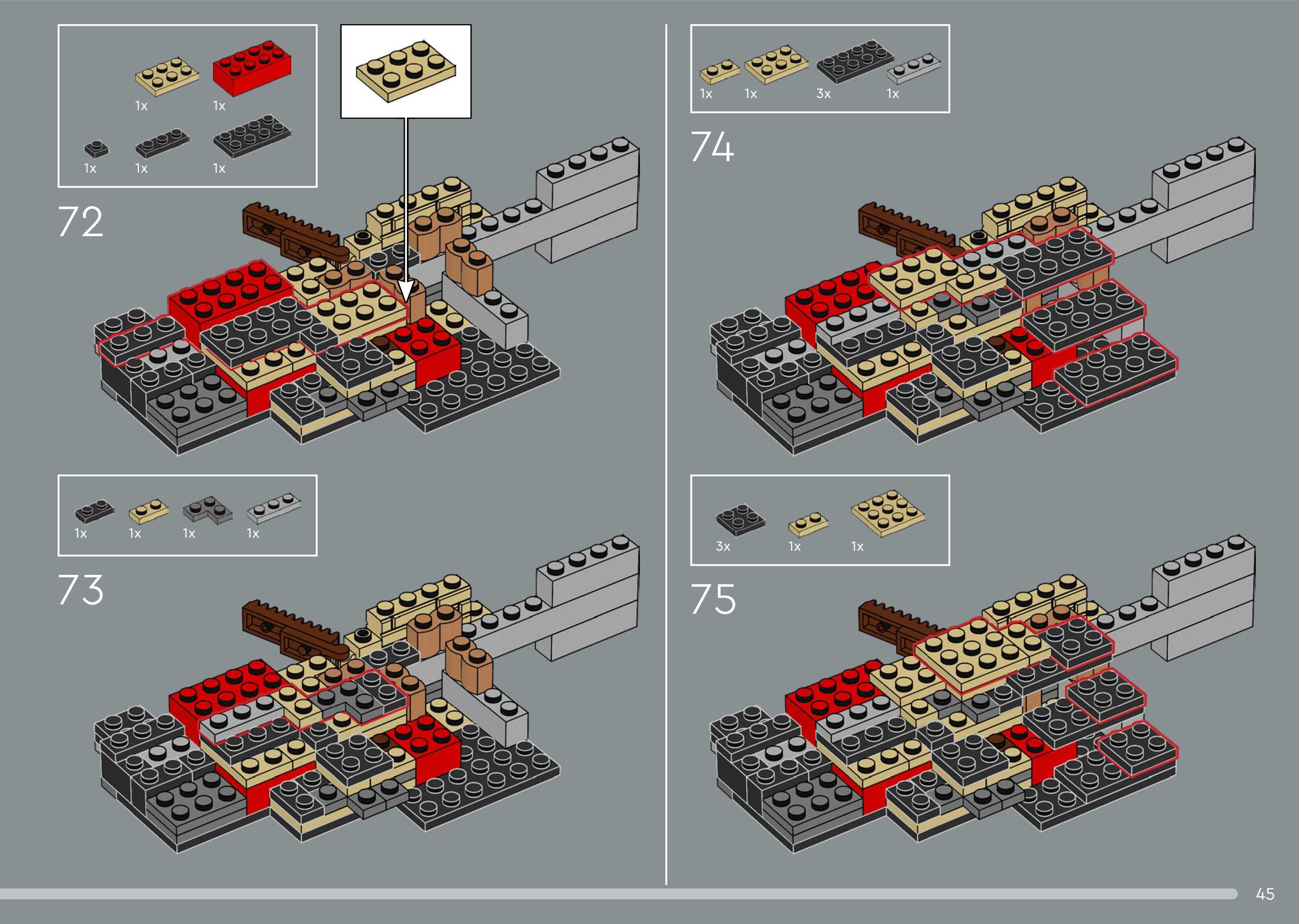 1x 1x
1x 1x 1x

72

1x 1x 1x 1x

73

1x 1x 3x 1x

74

3x 1x 1x

75

45