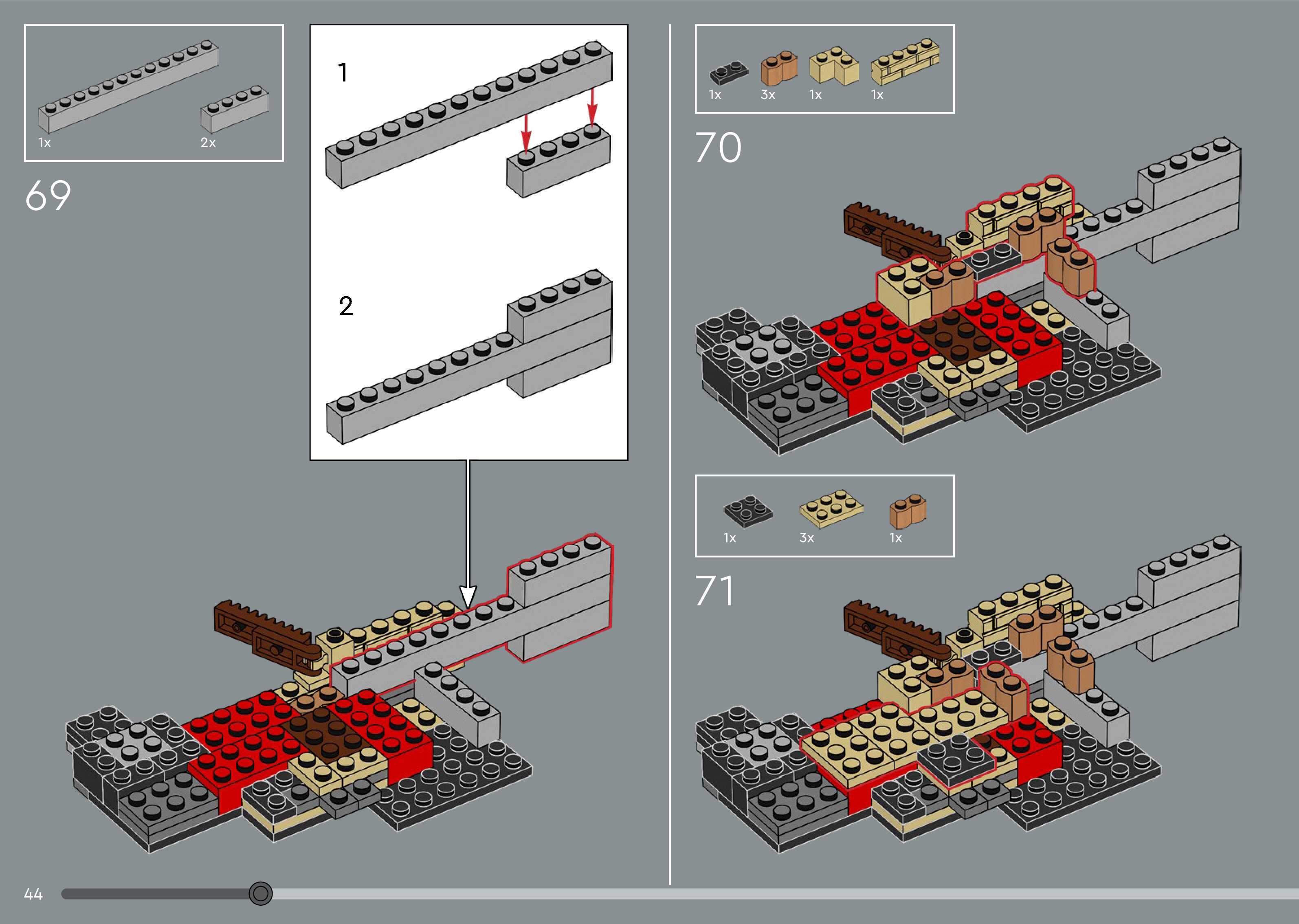 1x

2x

69

1

2

1x 3x 1x 1x

70

1x 3x 1x

71

44