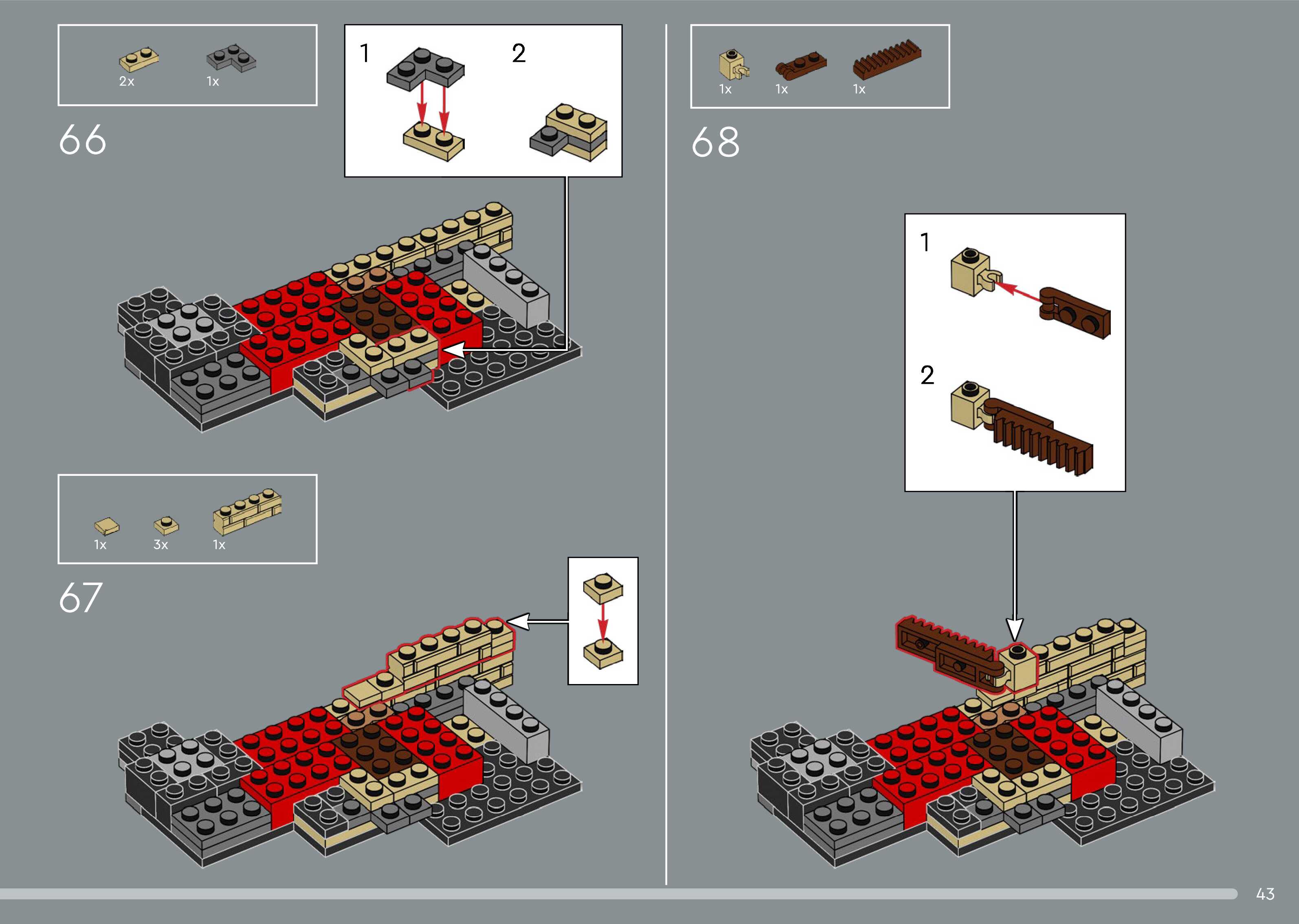 2x 1x

66

1

2

1x 3x 1x

67

1x 1x 1x

68

1

2

43