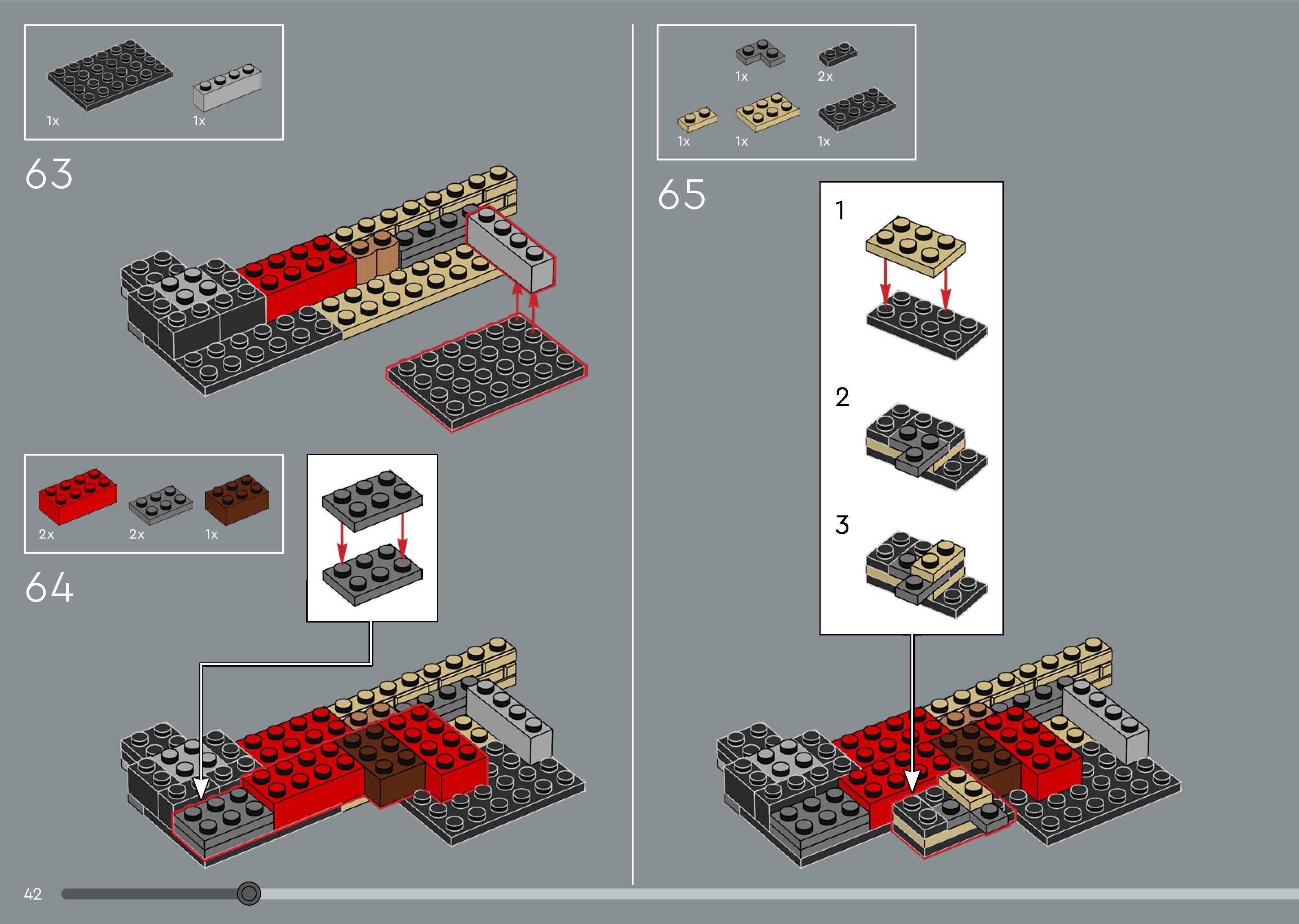 1x
1x

63

2x
2x
1x

64

1x
2x
1x
1x
1x

65

1

2

3

42