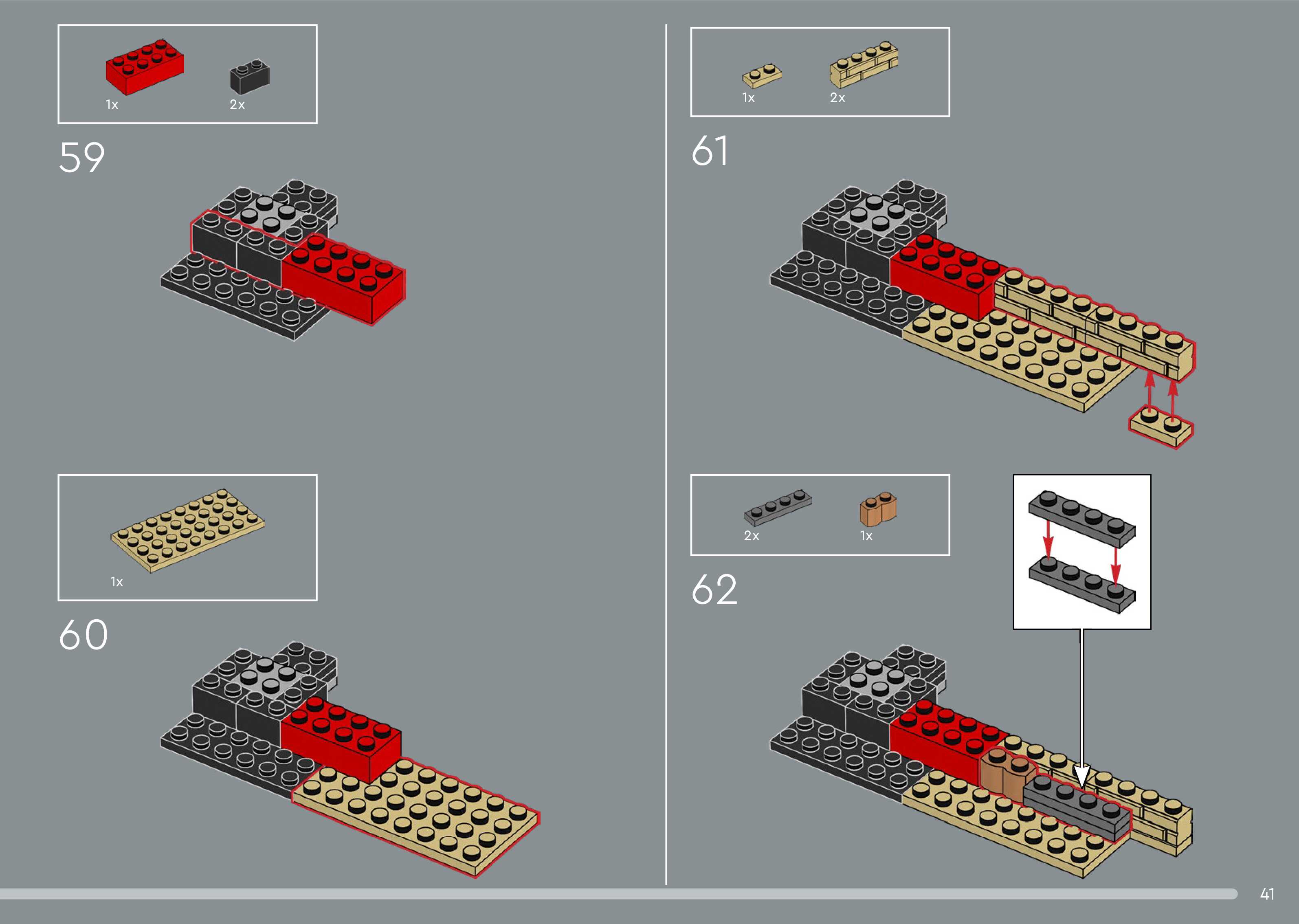 1x 2x

59

1x

60

1x 2x

61

2x 1x

62

41