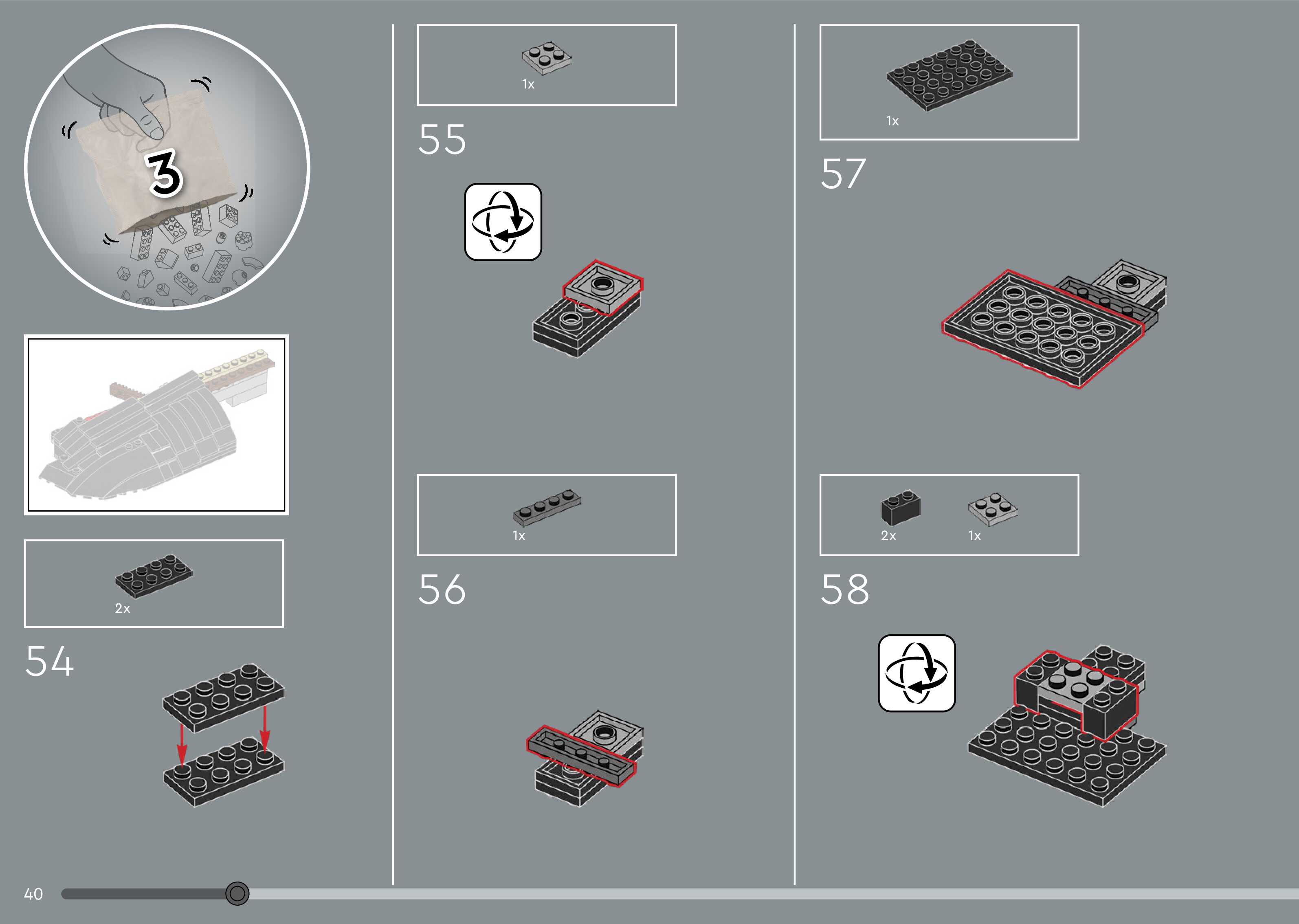 3

2x

54

1x

55

1x

56

1x

57

2x

1x

58

40