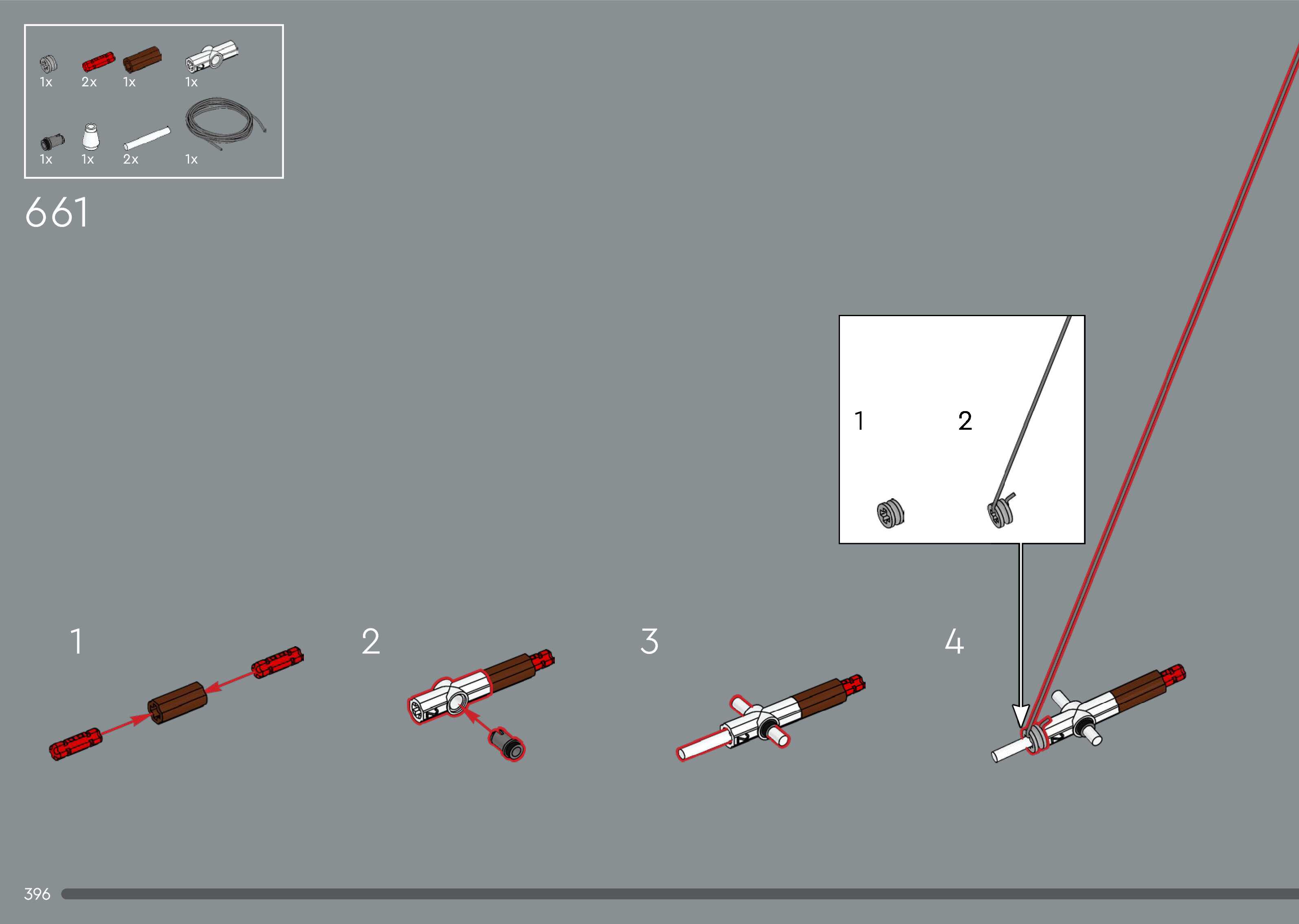 1x 2x 1x 1x

1x 1x 2x 1x

661

1 2

1

2

3

4

396