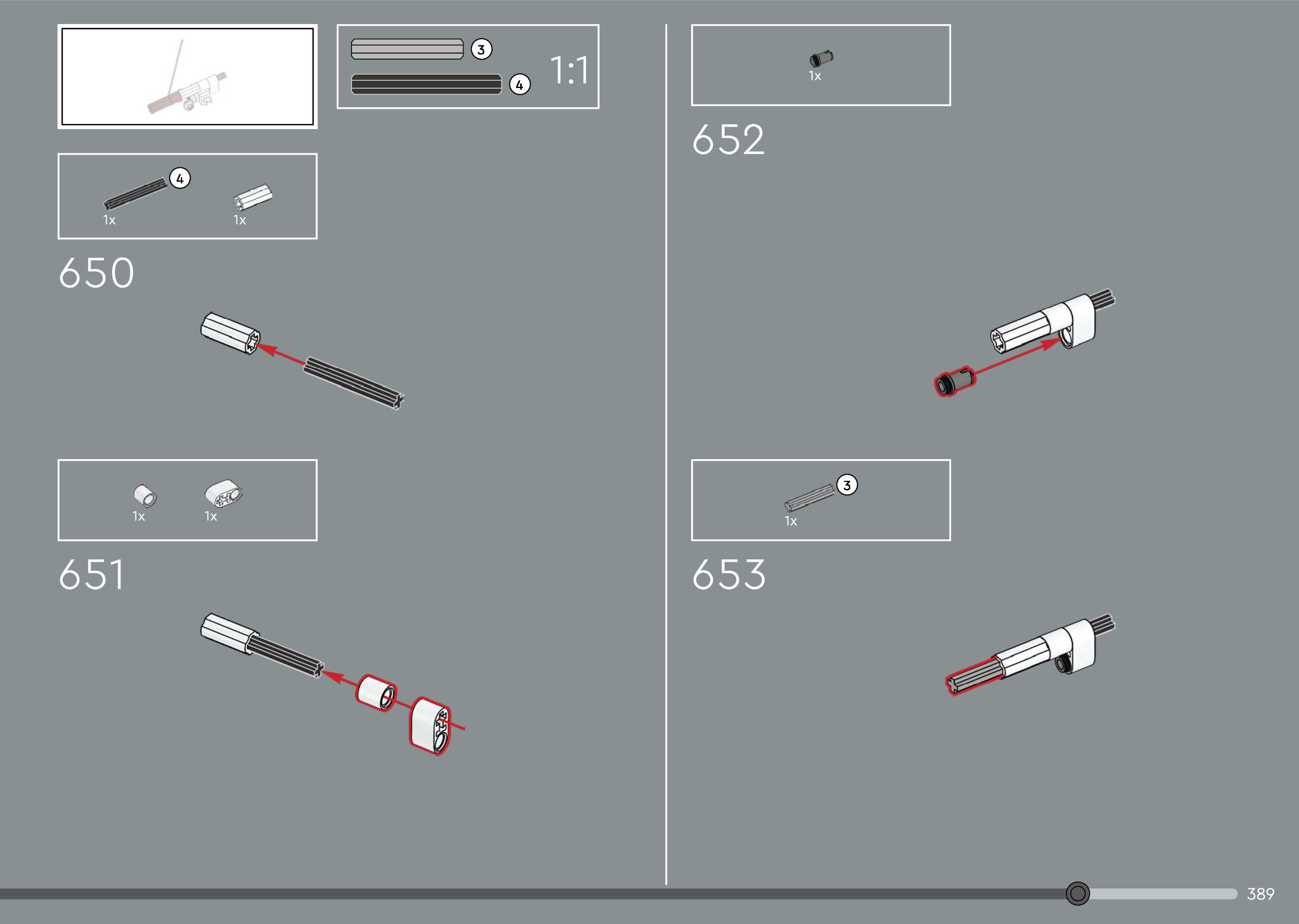 3
4
1:1

4
1x
1x
650

1x
1x
651

1x
652

3
1x
653

389