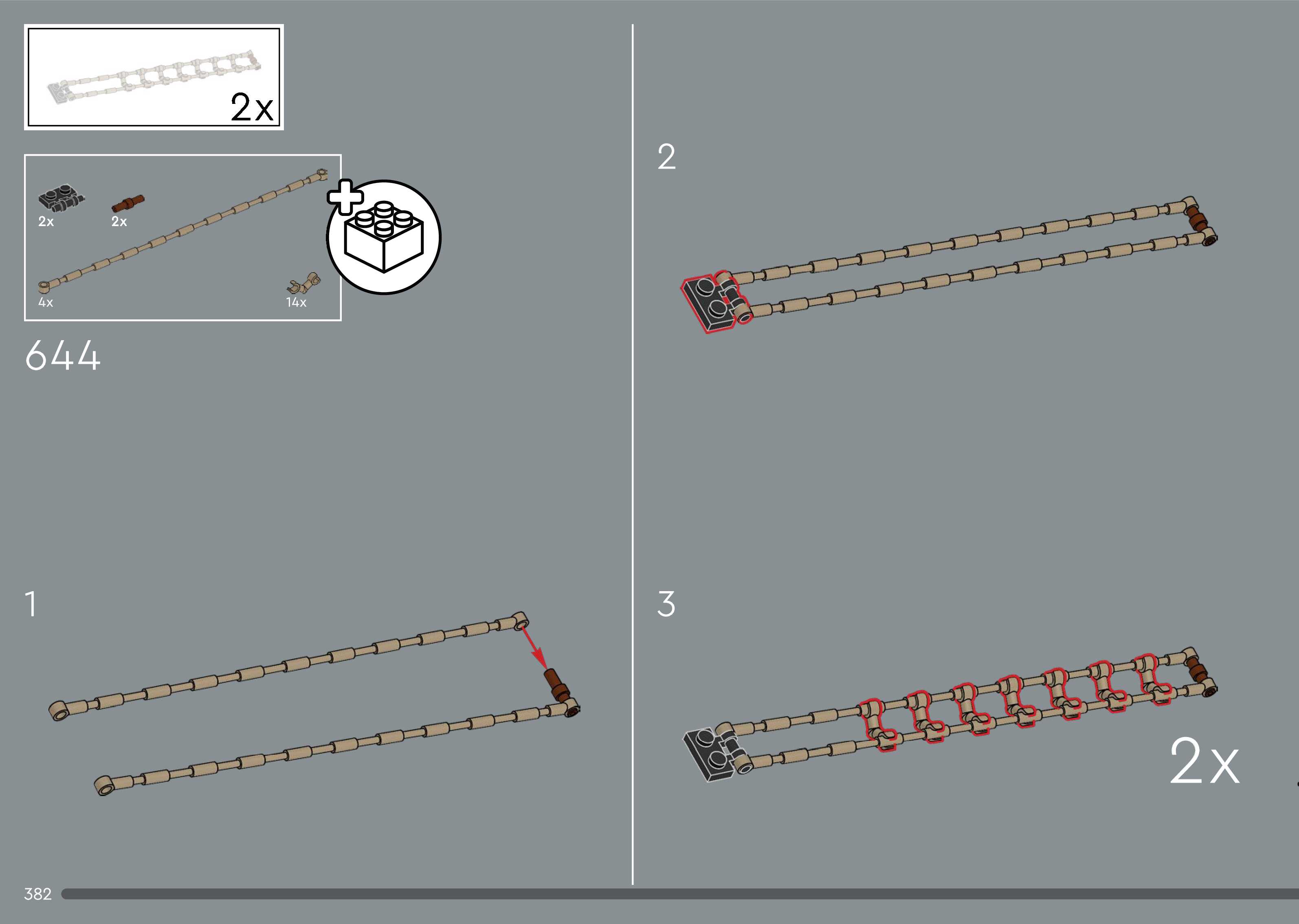 2x

2x
2x
4x
14x

644

1

2

3

2x

382