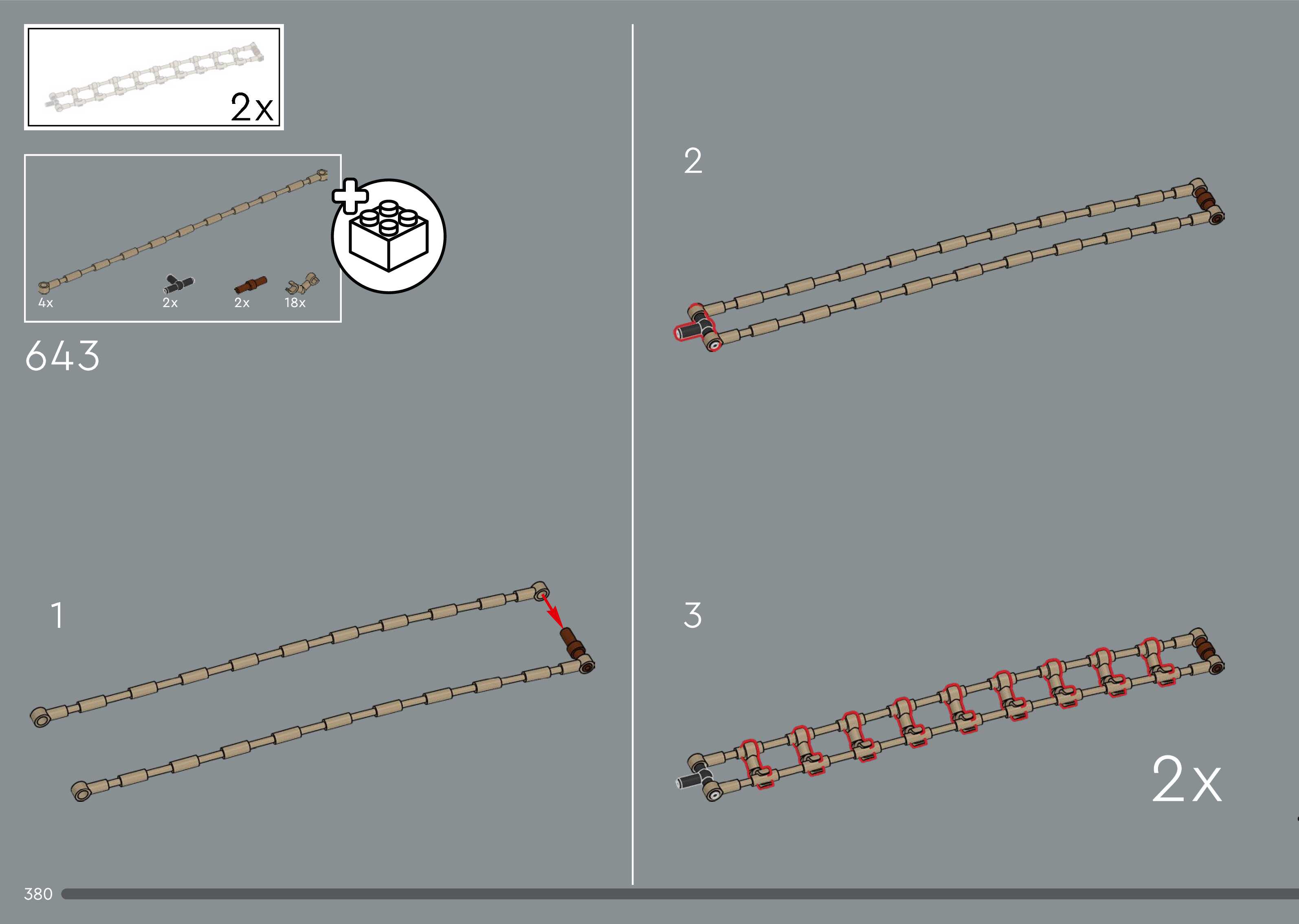 2x

4x 2x 2x 18x

643

1

2

3

2x

380