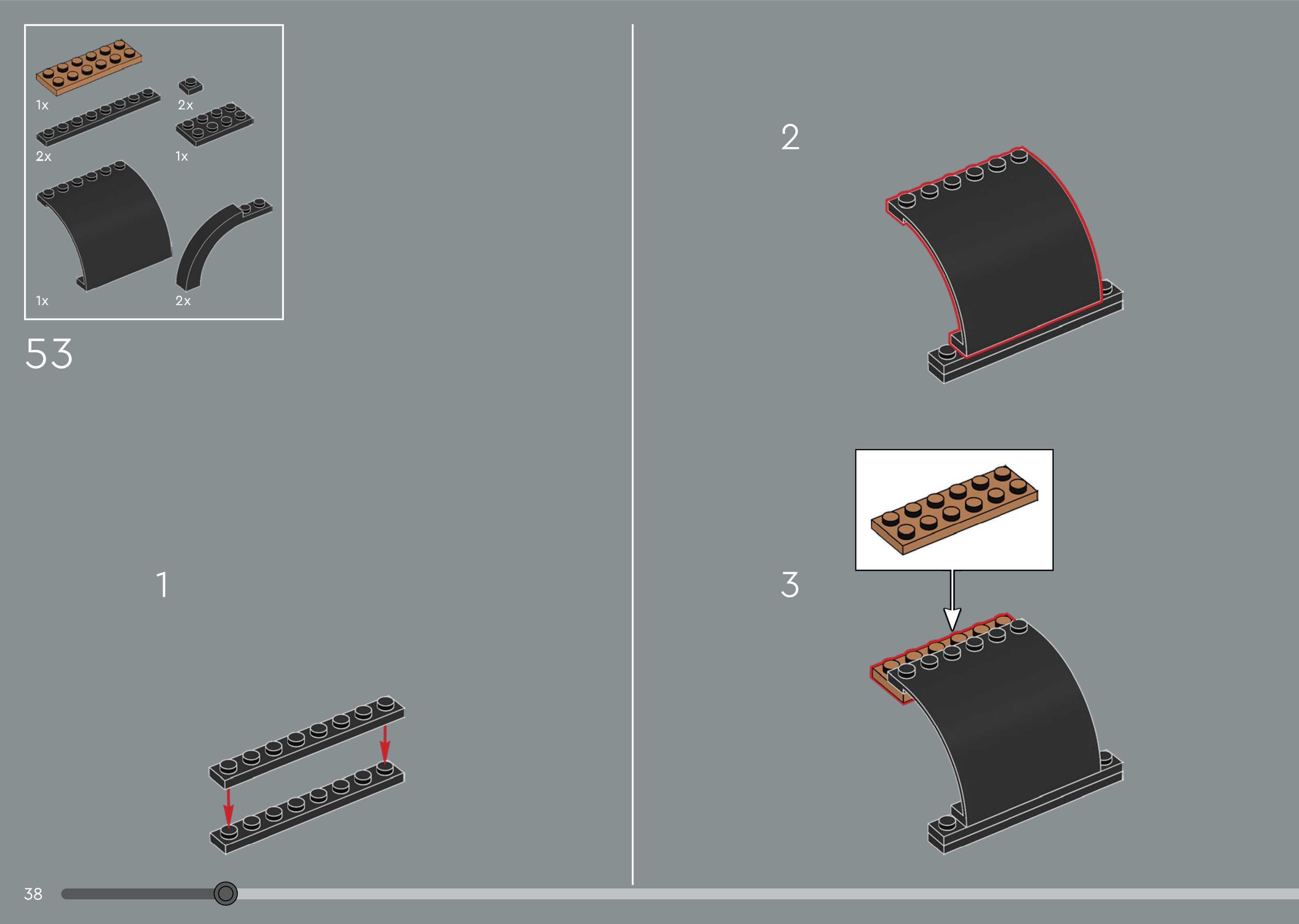 1x
2x
2x
1x
1x
2x

53

1

2

3

38