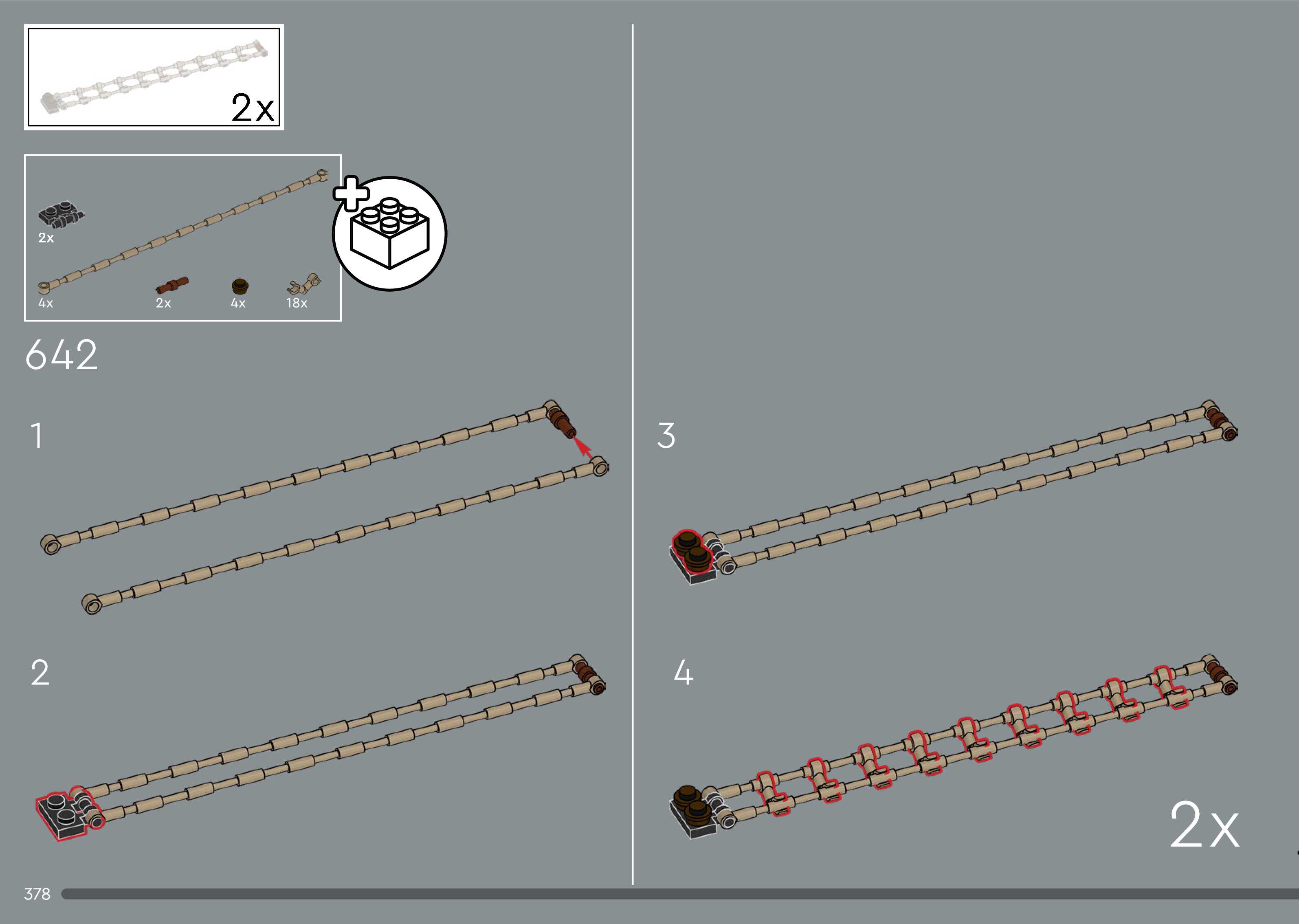 2x

2x

4x

2x

4x

18x

642

1

2

3

4

2x

378