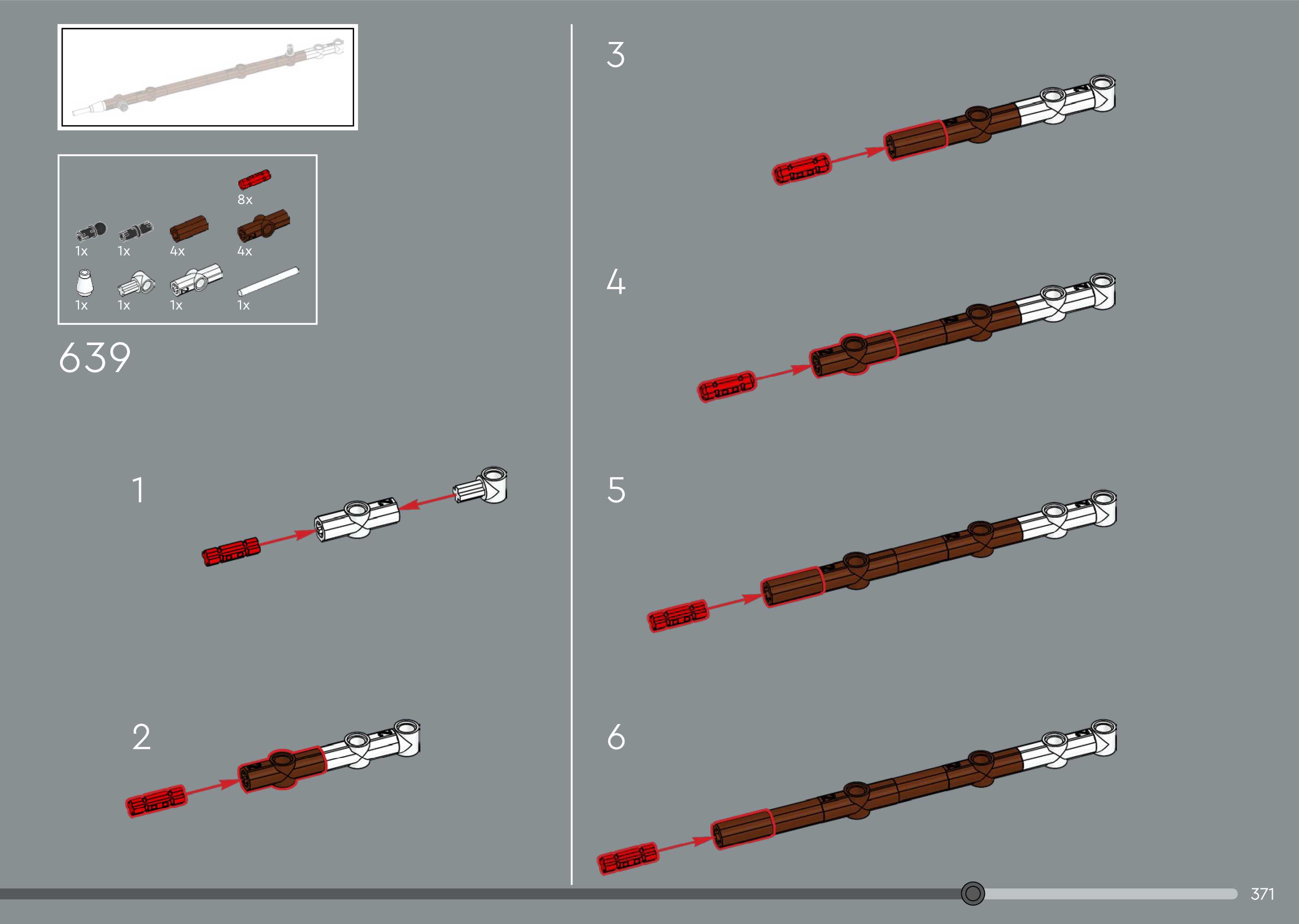 8x
1x 1x 4x 4x
1x 1x 1x 1x

639

1

2

3

4

5

6

371