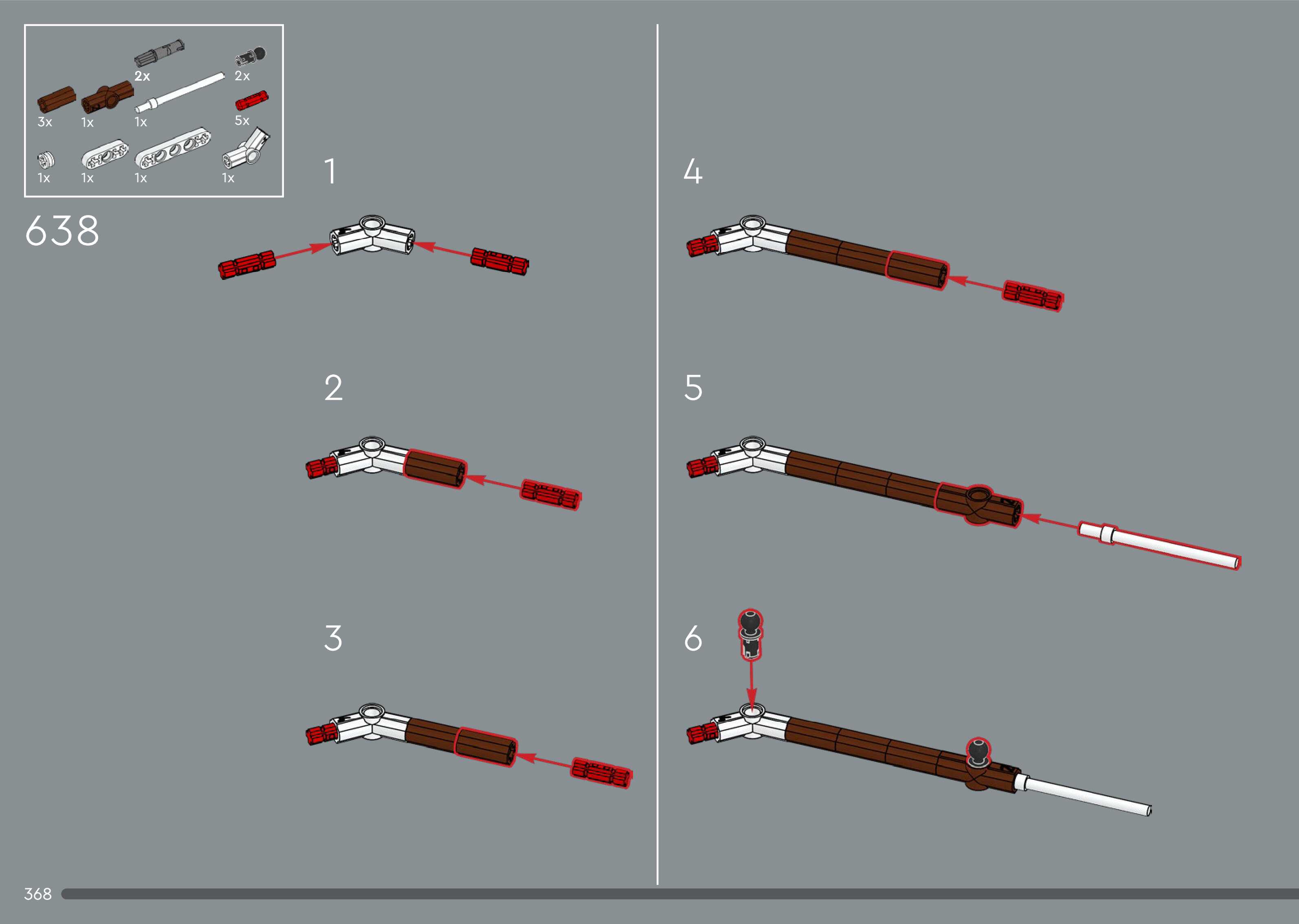 2x
2x
3x
1x
1x
5x
1x
1x
1x
1x

638

1

2

3

4

5

6

368