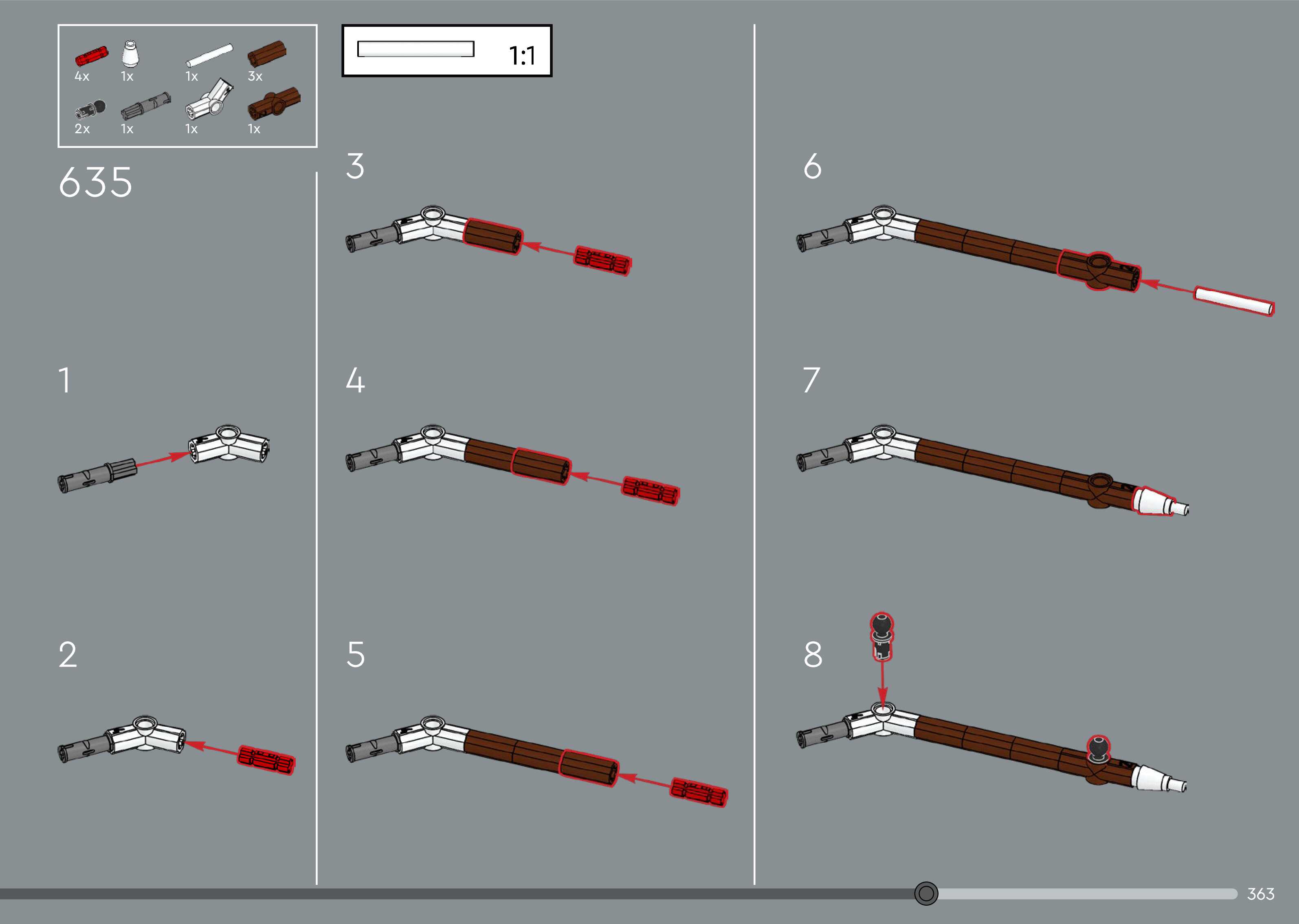 4x 1x 1x 3x
2x 1x 1x 1x

1:1

635

1

2

3

4

5

6

7

8

363