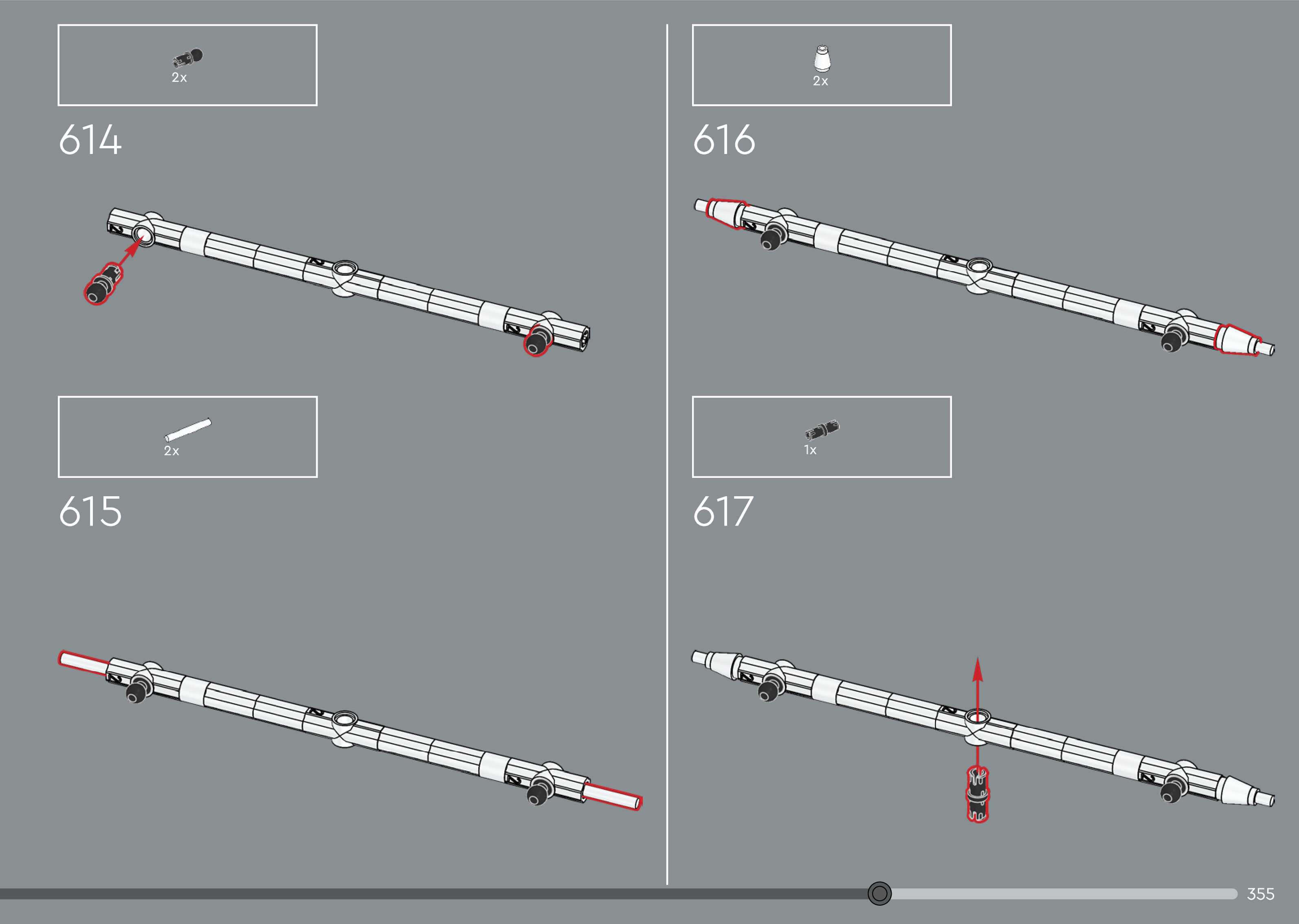 2x

614

2x

615

2x

616

1x

617

355