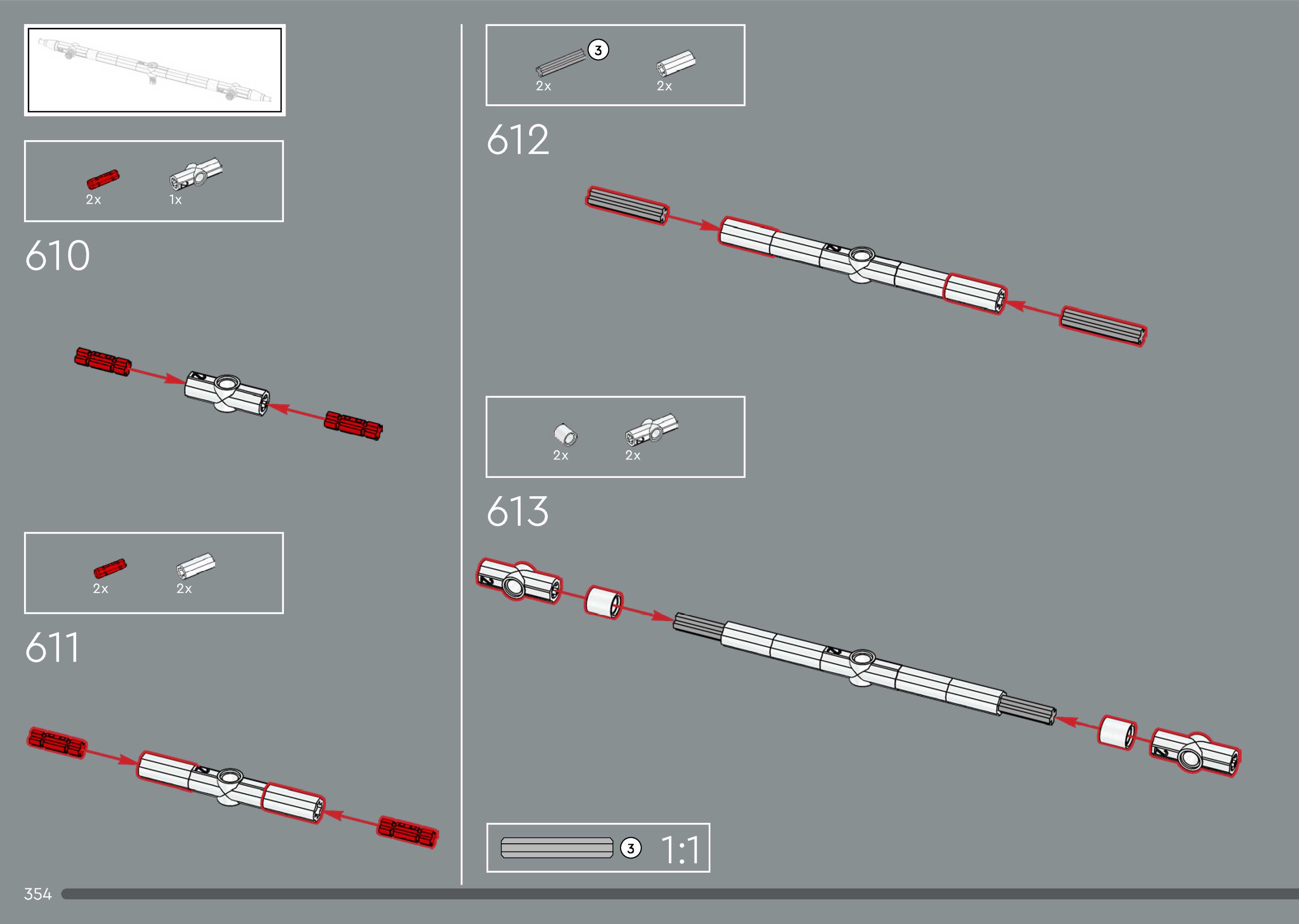 2x
1x

610

2x
2x

611

3
2x
2x

612

2x
2x

613

3
1:1

354