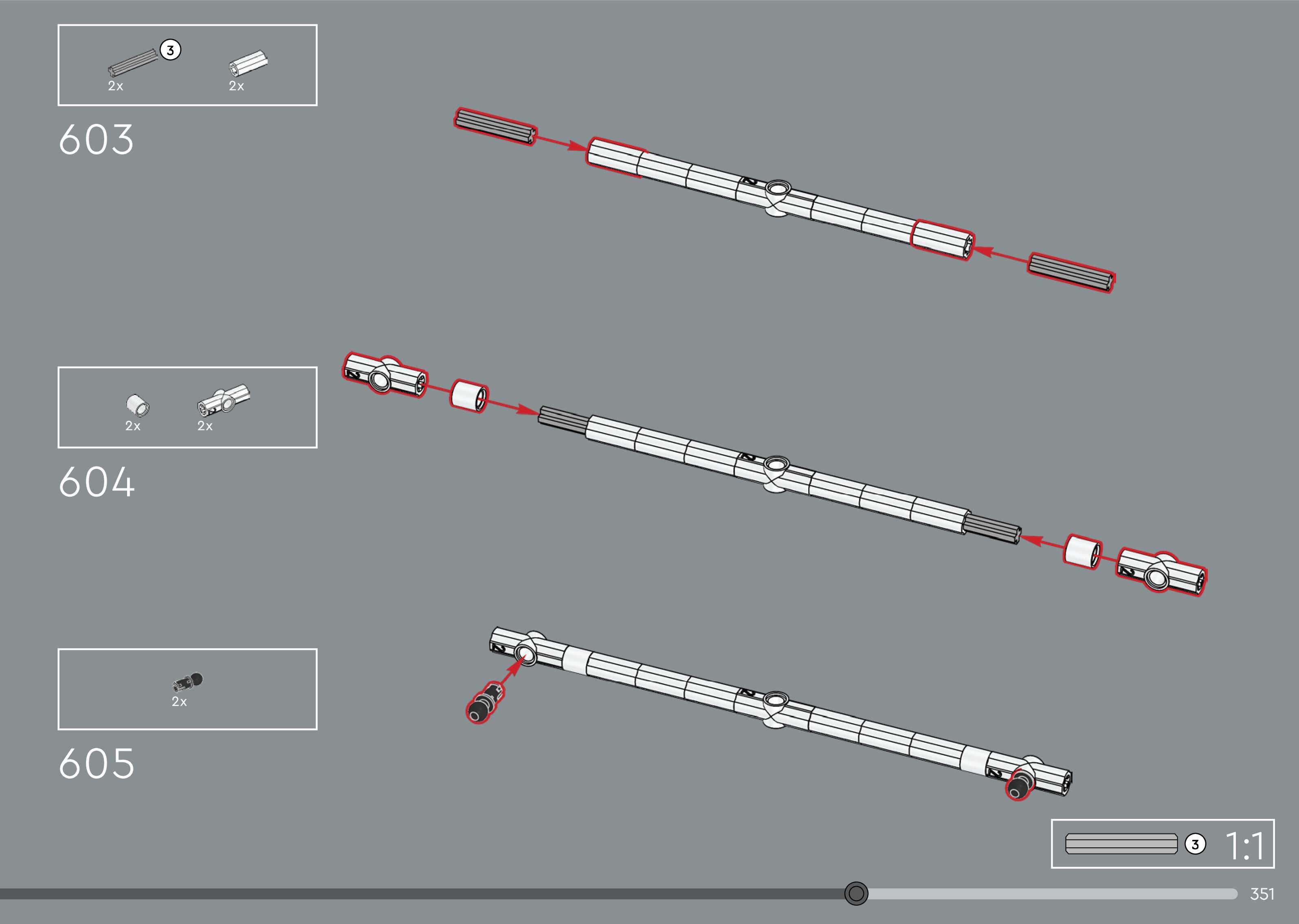 3
2x
2x
603

2x
2x
604

2x
605

3
1:1

351