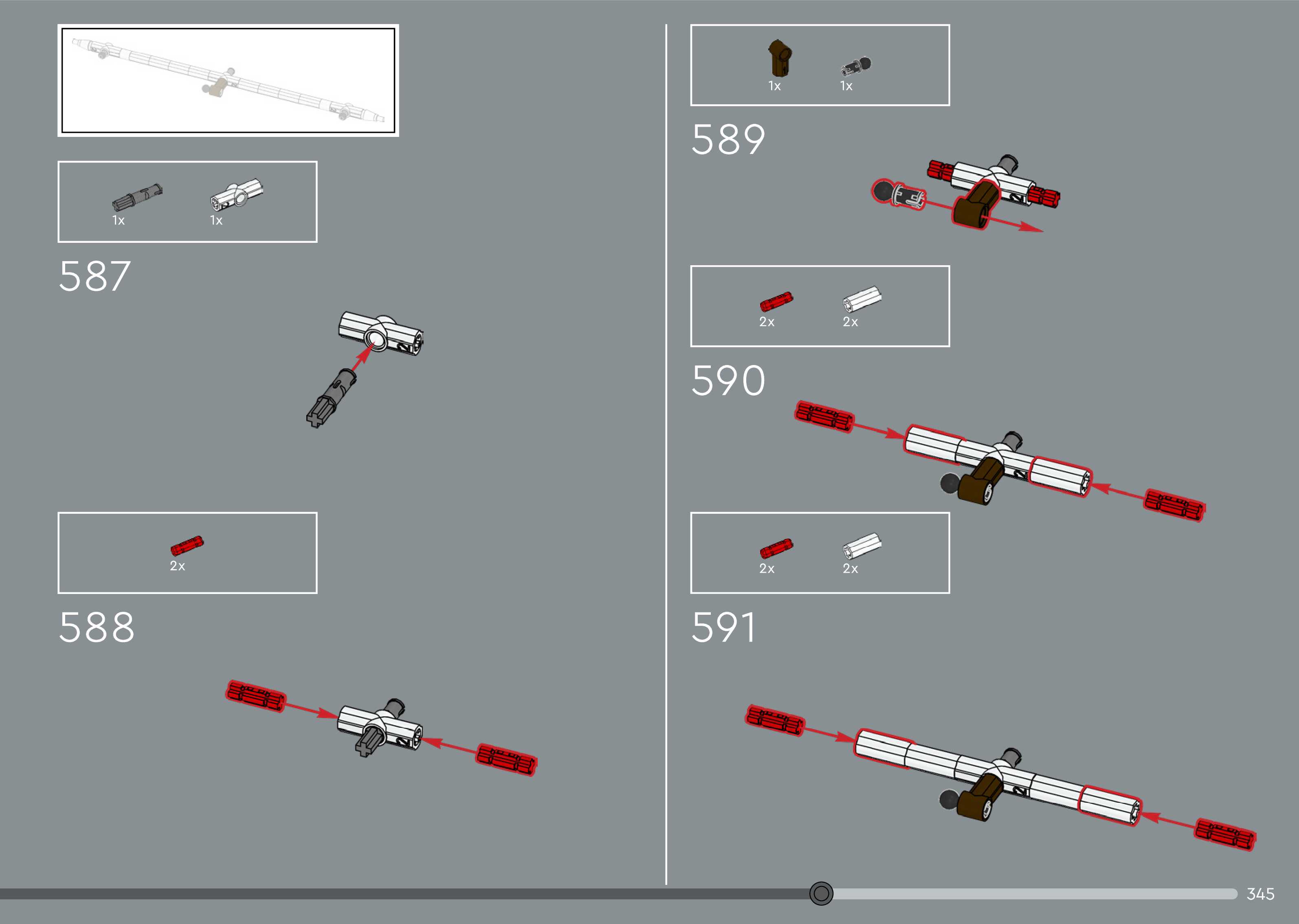 1x 1x

587

2x

588

1x 1x

589

2x 2x

590

2x 2x

591

345