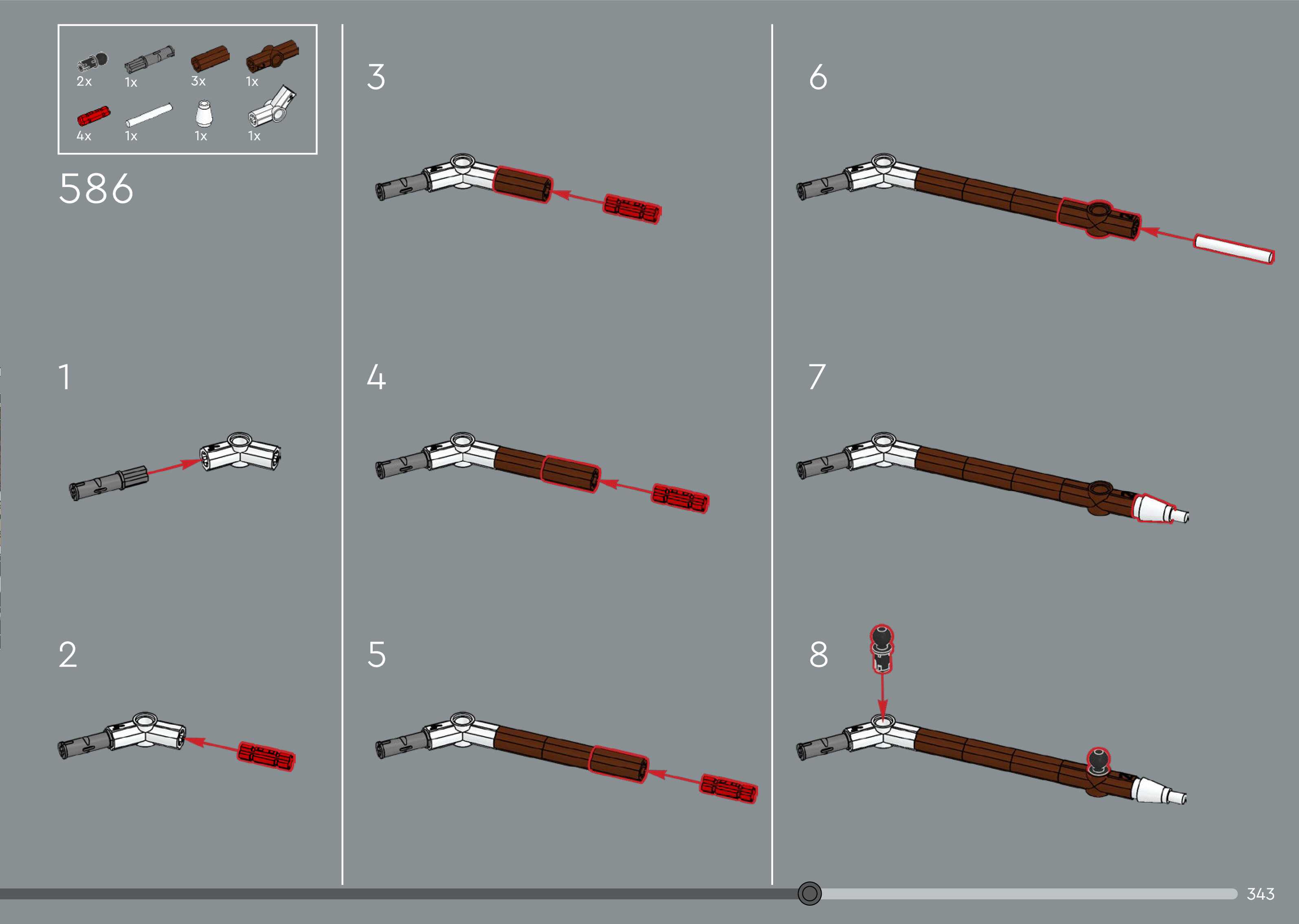 2x 1x 3x 1x
4x 1x 1x 1x

586

1

2

3

4

5

6

7

8

343