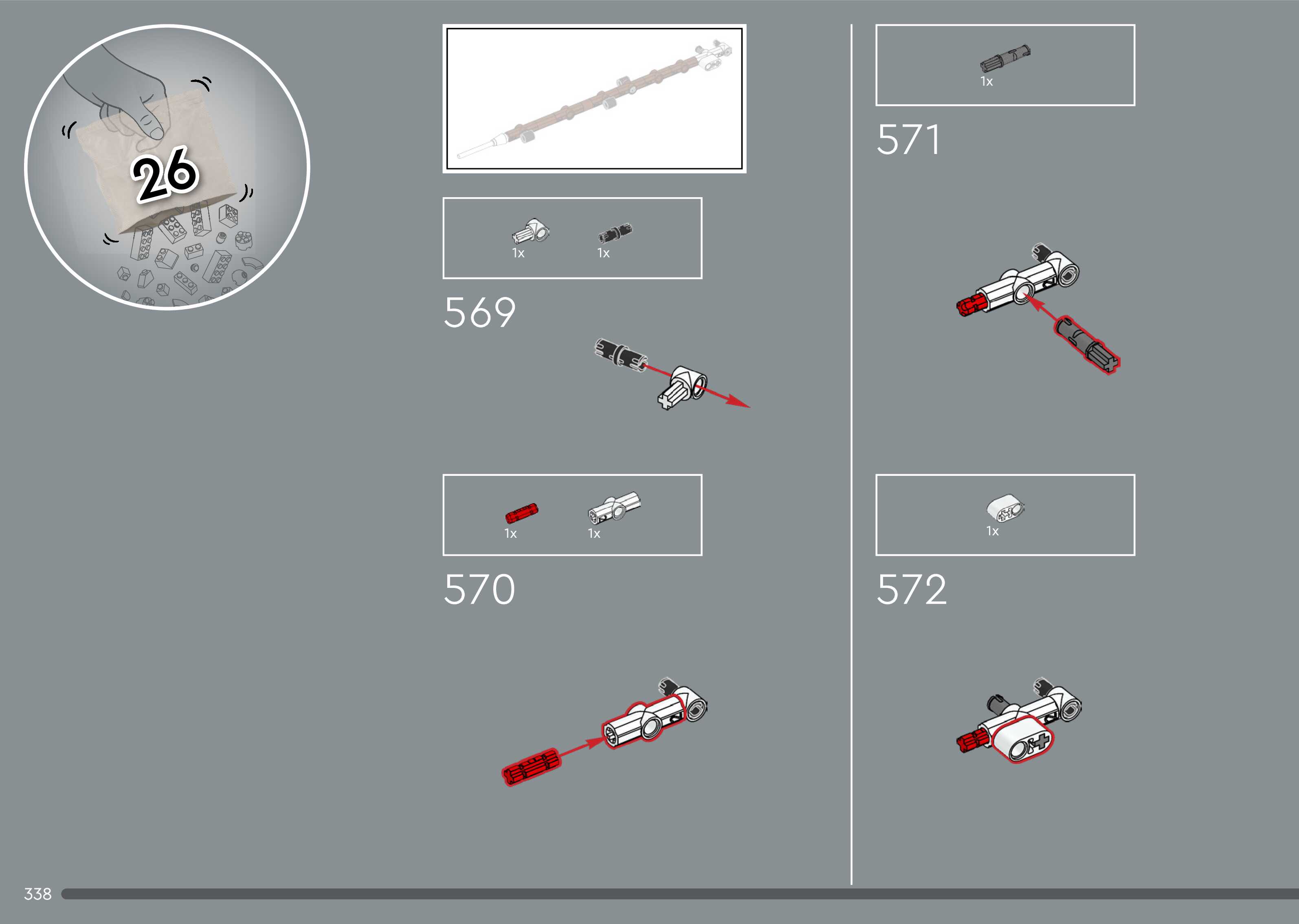 26

1x 1x

569

1x 1x

570

1x

571

1x

572

338