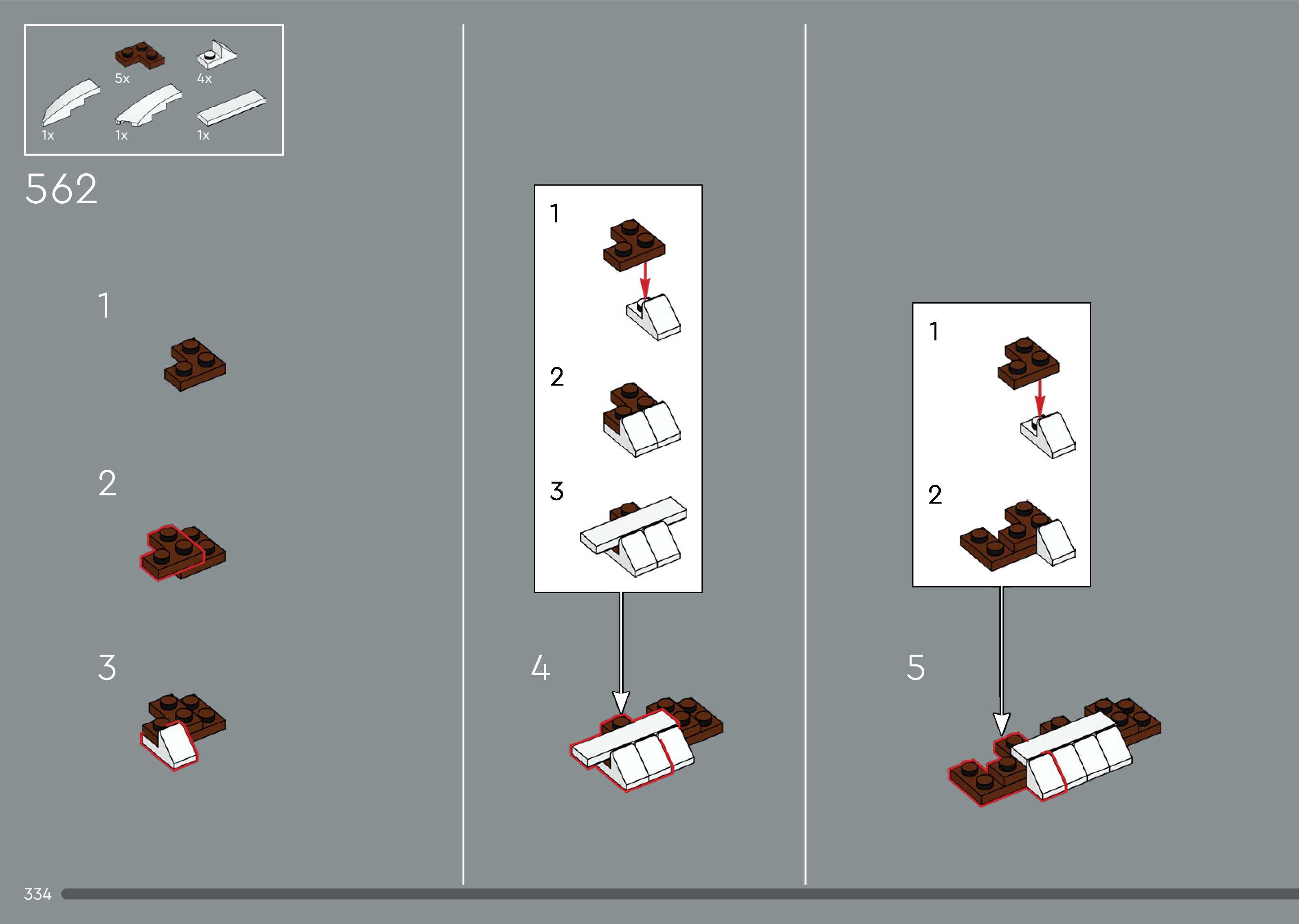 5x 4x
1x 1x 1x

562

1

2

3

1

2

3

4

1

2

5

334