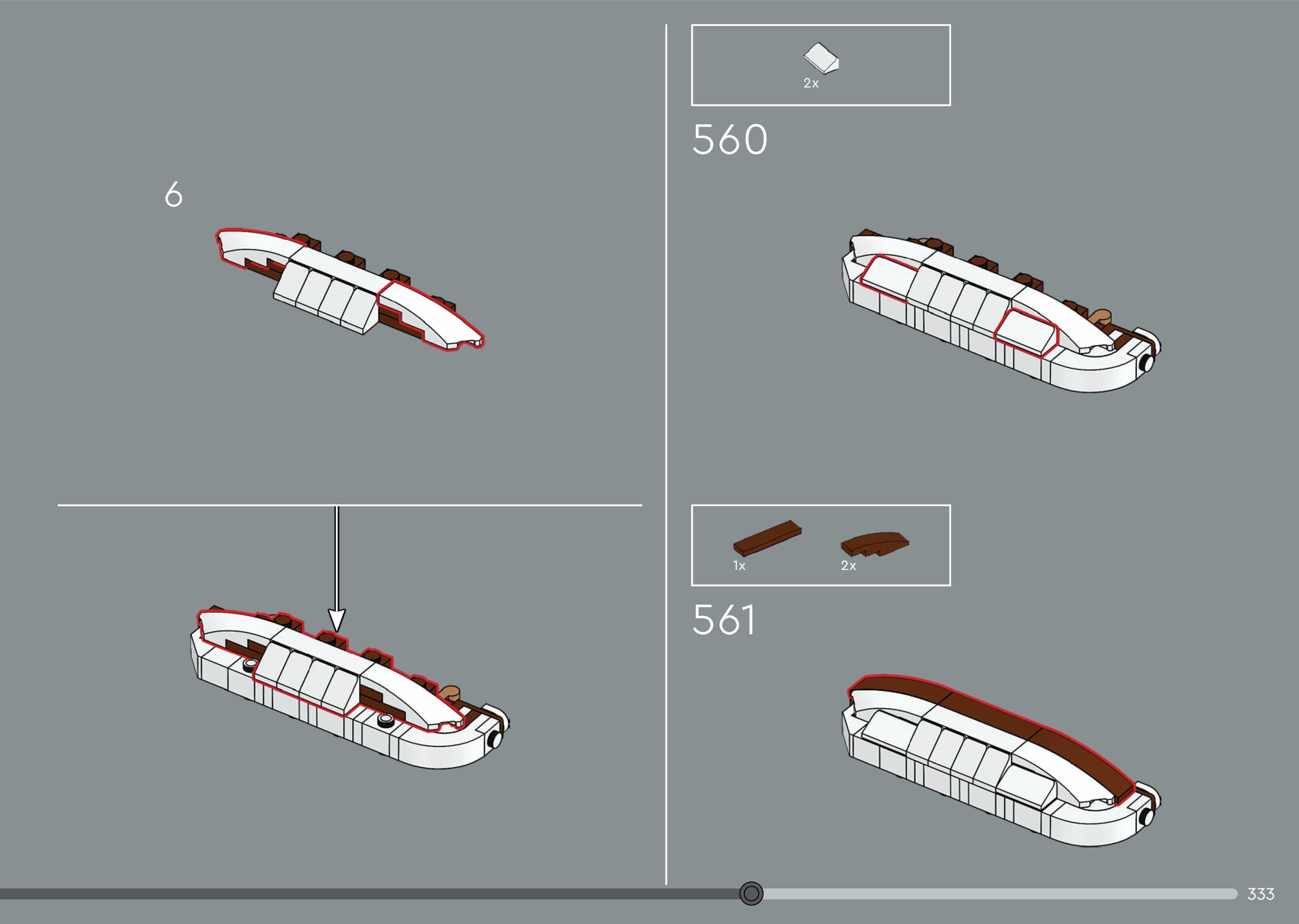 6

2x

560

1x

2x

561

333