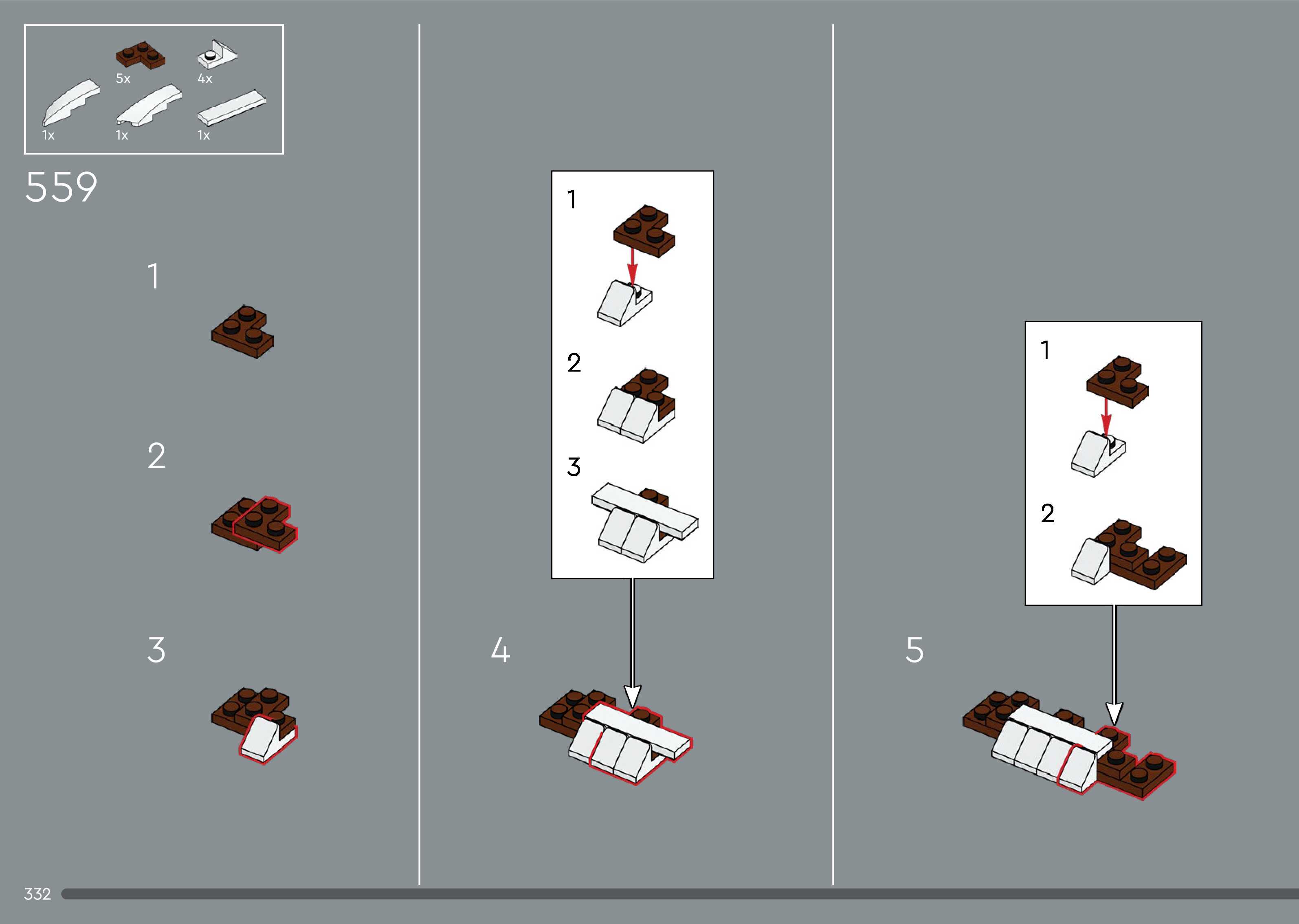 5x
4x
1x
1x
1x

559

1

2

3

1

2

3

4

1

2

5

332