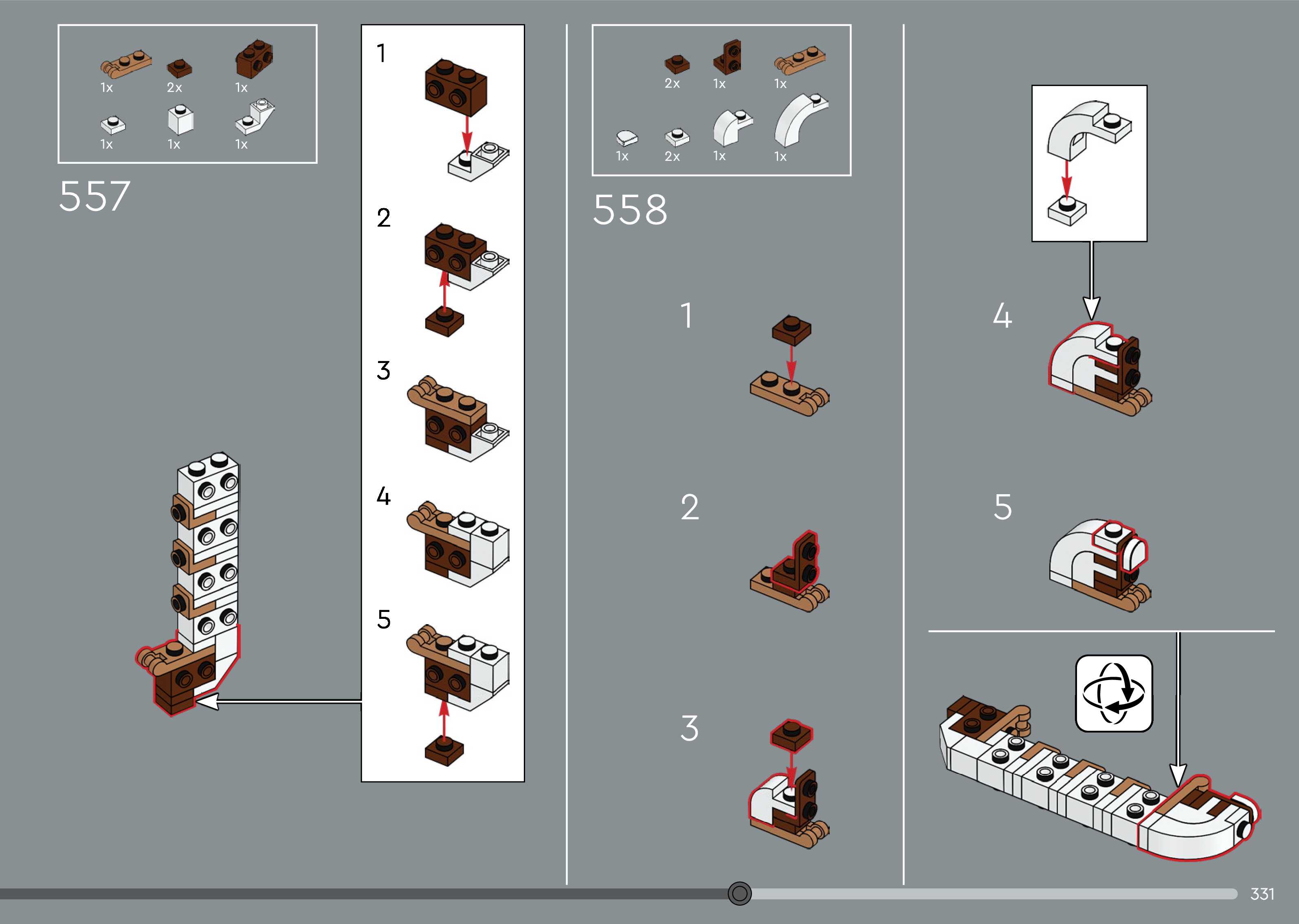 1x 2x 1x
1x 1x 1x

557

1
2
3
4
5

2x 1x 1x
1x 2x 1x 1x

558

1
2
3

4
5

331