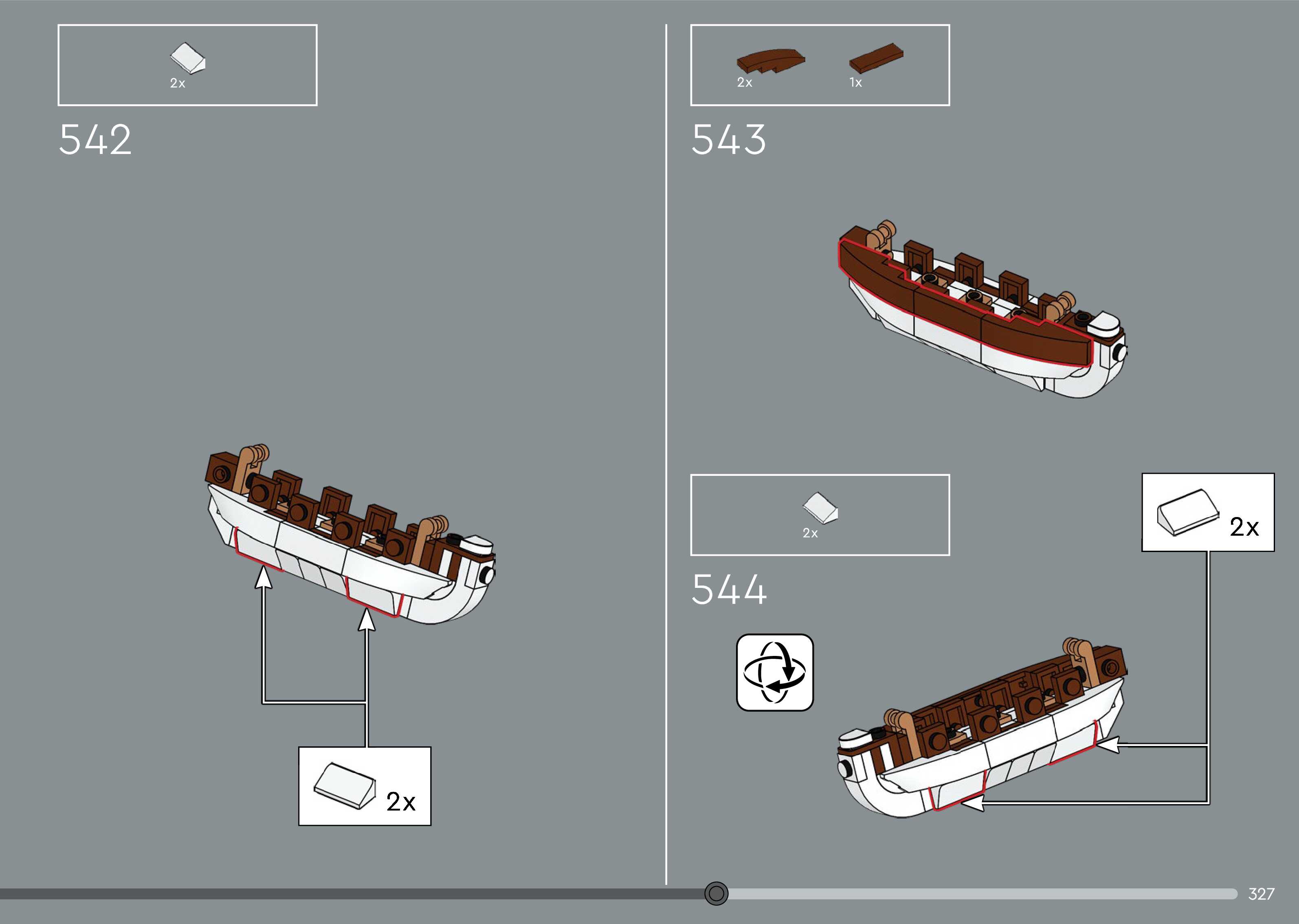 2x

542

2x

2x 1x

543

2x

544

2x

327