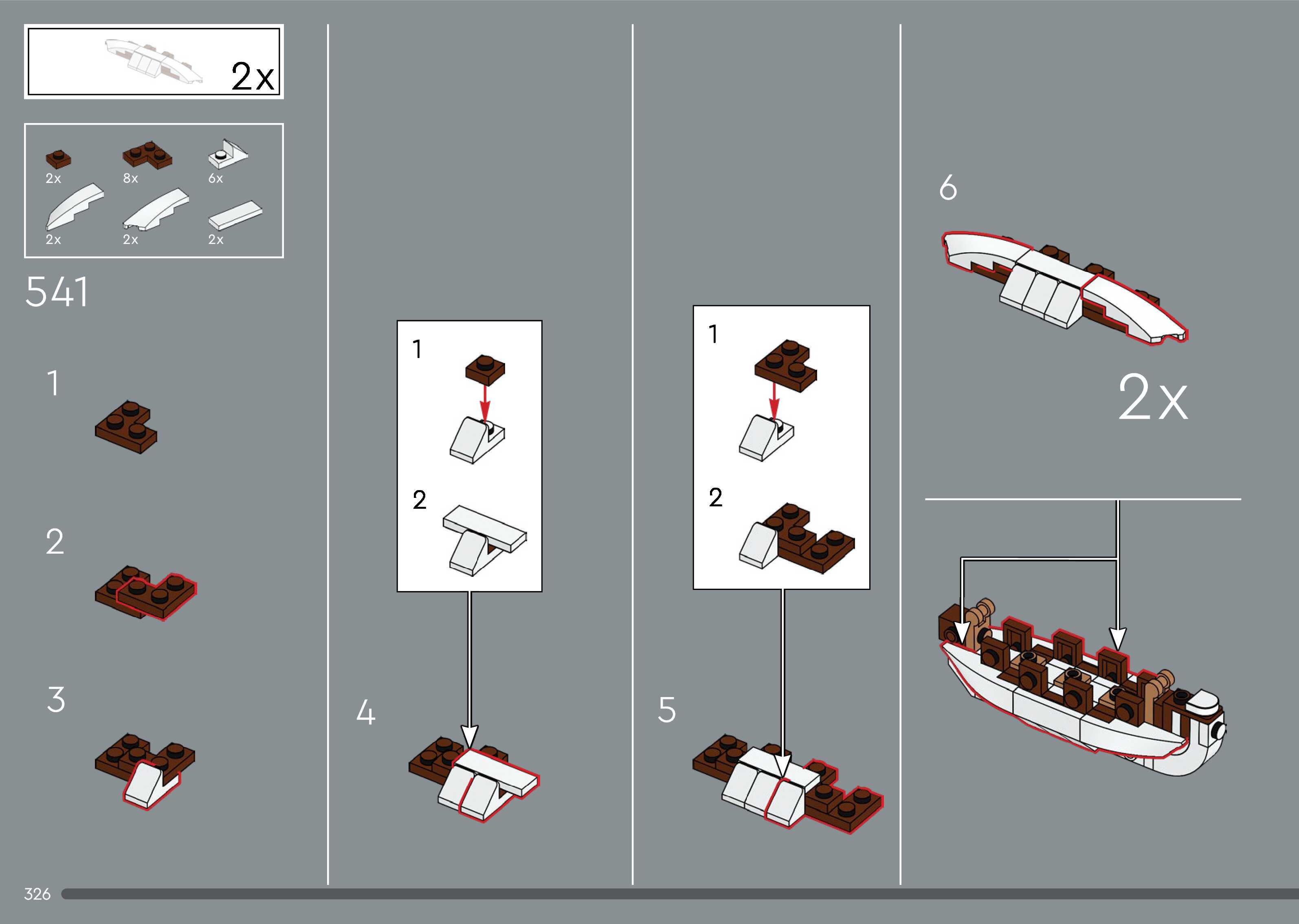 2x

2x
8x
6x
2x
2x
2x

541

1

2

3

1

2

4

1

2

5

6

2x

326