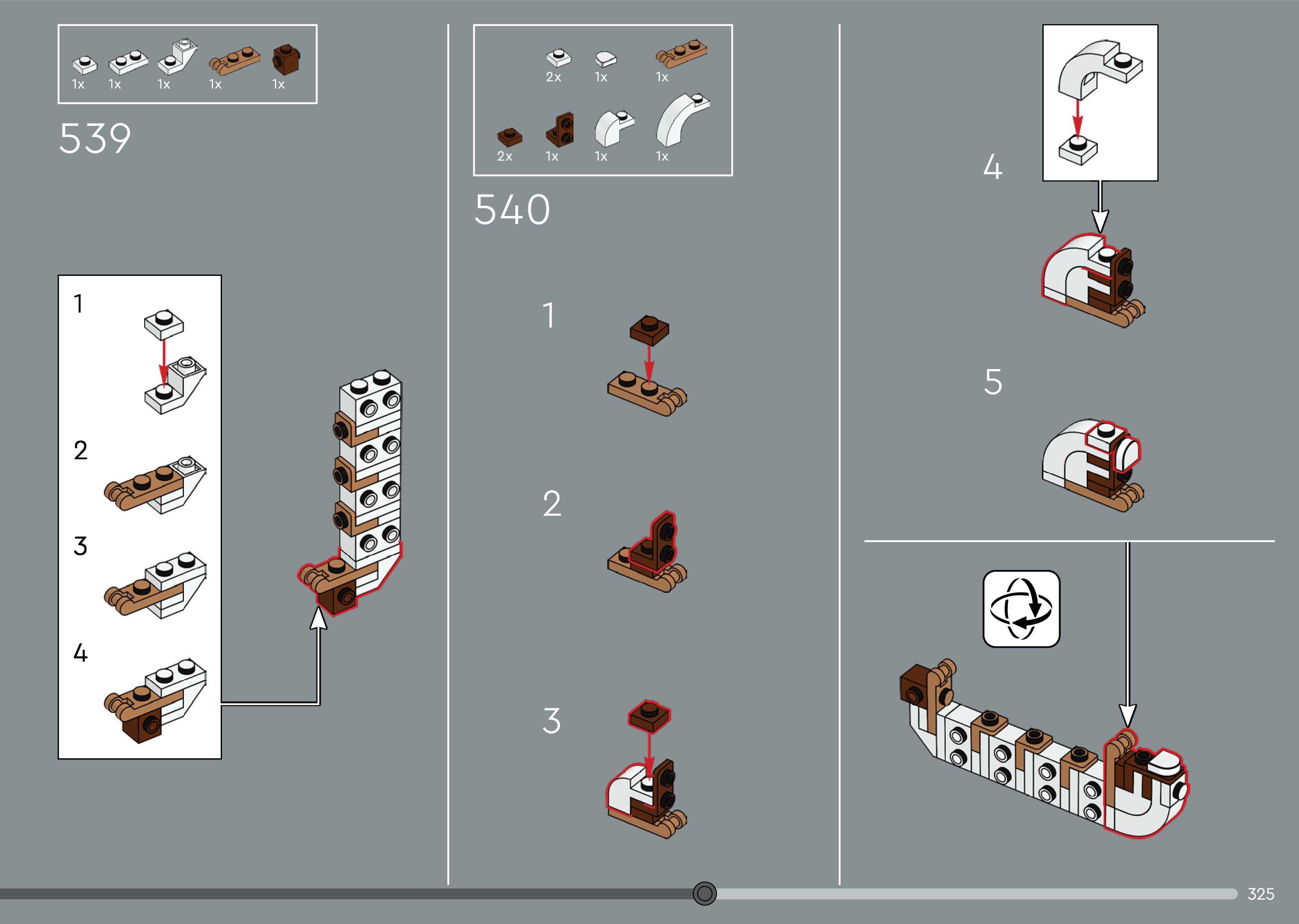 1x 1x 1x 1x 1x

539

1

2

3

4

2x 1x 1x

2x 1x 1x 1x

540

1

2

3

4

5

325