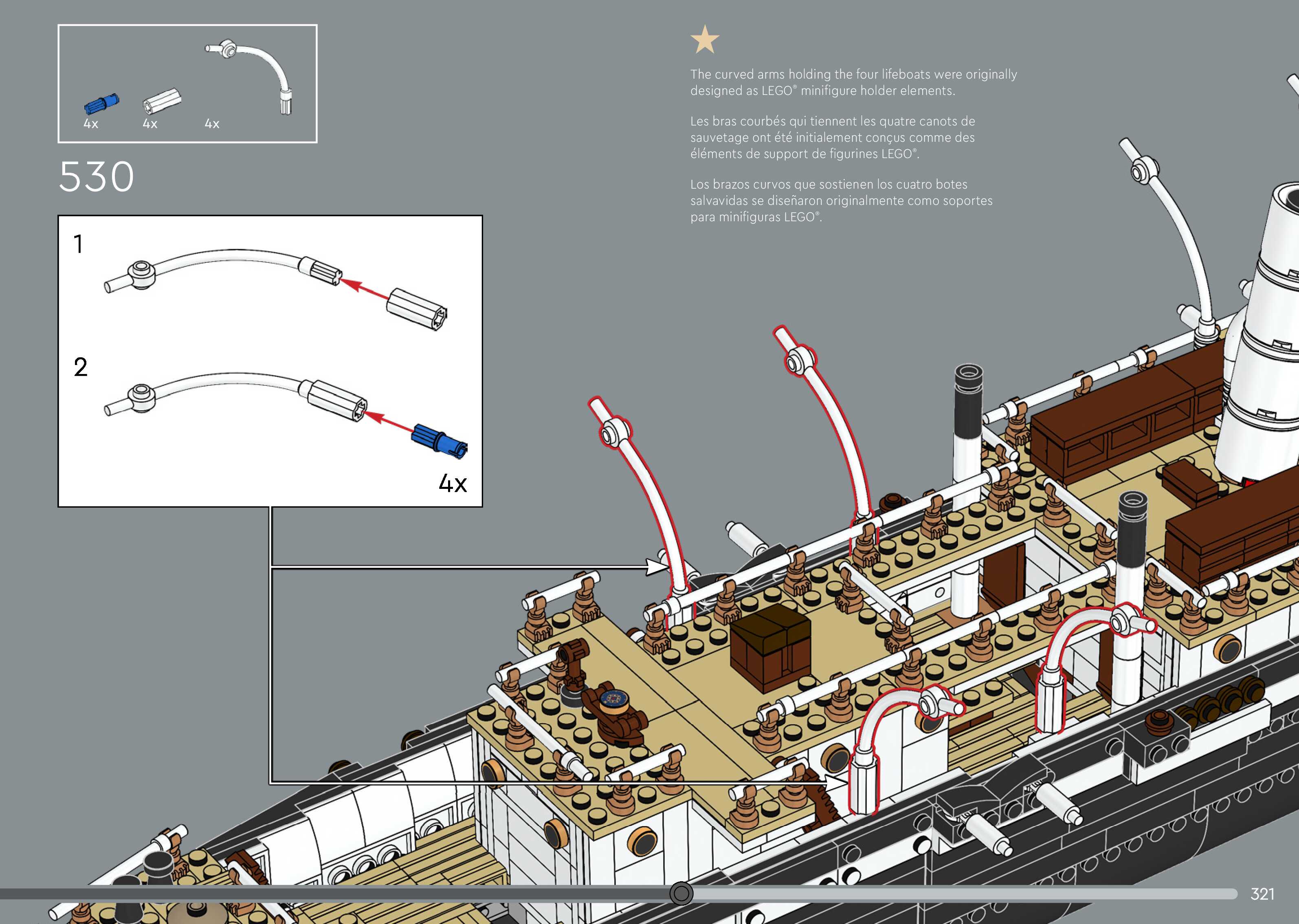 4x 4x 4x

530

1

2

4x

The curved arms holding the four lifeboats were originally designed as LEGO® minifigure holder elements.

Les bras courbés qui tiennent les quatre canots de sauvetage ont été initialement conçus comme des éléments de support de figurines LEGO®.

Los brazos curvos que sostienen los cuatro botes salvavidas se diseñaron originalmente como soportes para minifiguras LEGO®.

321