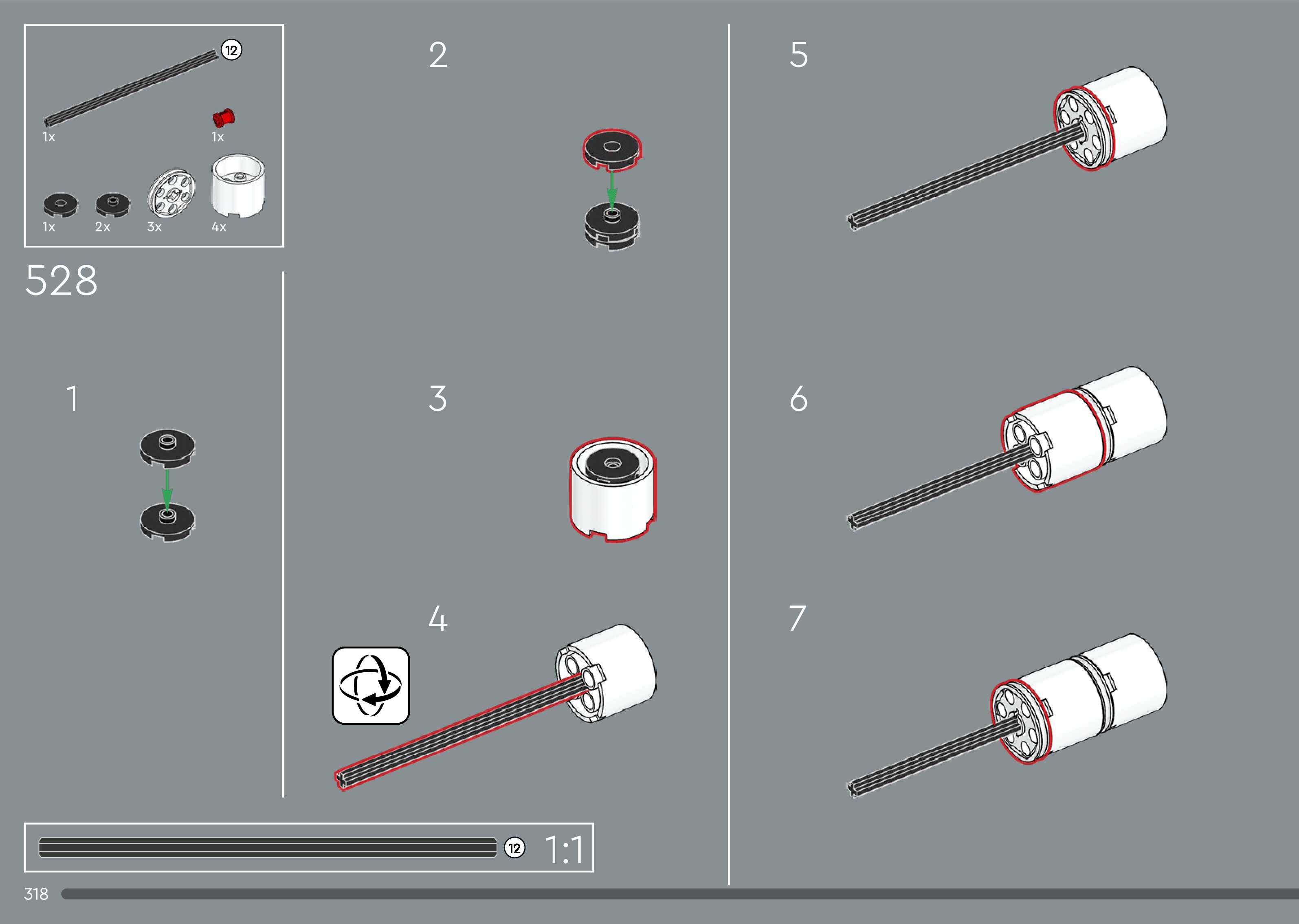 12

1x

1x

1x

2x

3x

4x

528

1

2

3

4

5

6

7

12

1:1

318