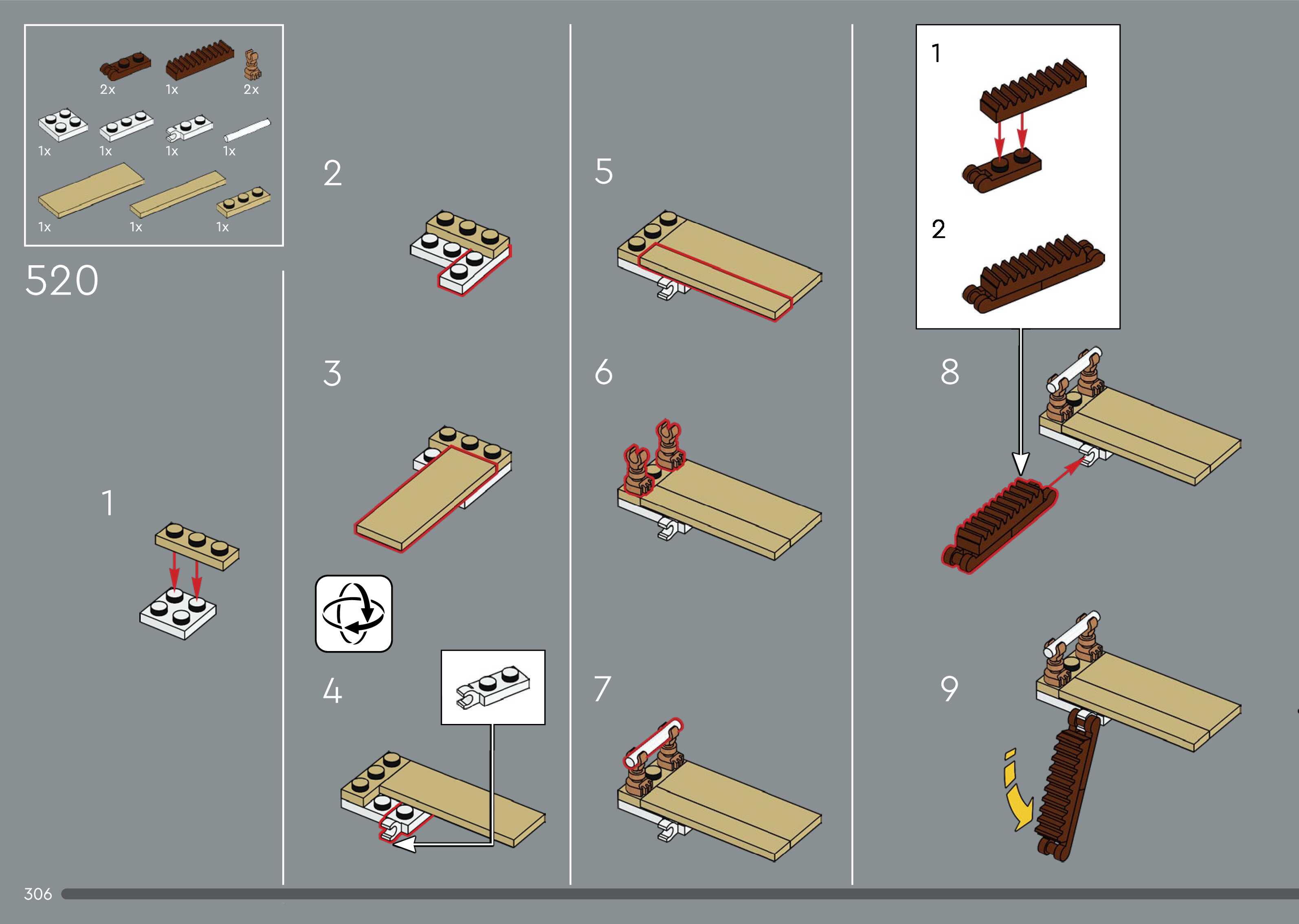 2x
1x
2x
1x
1x
1x
1x
1x
1x
1x

520

1

2

3

4

5

6

7

1

2

8

9

306