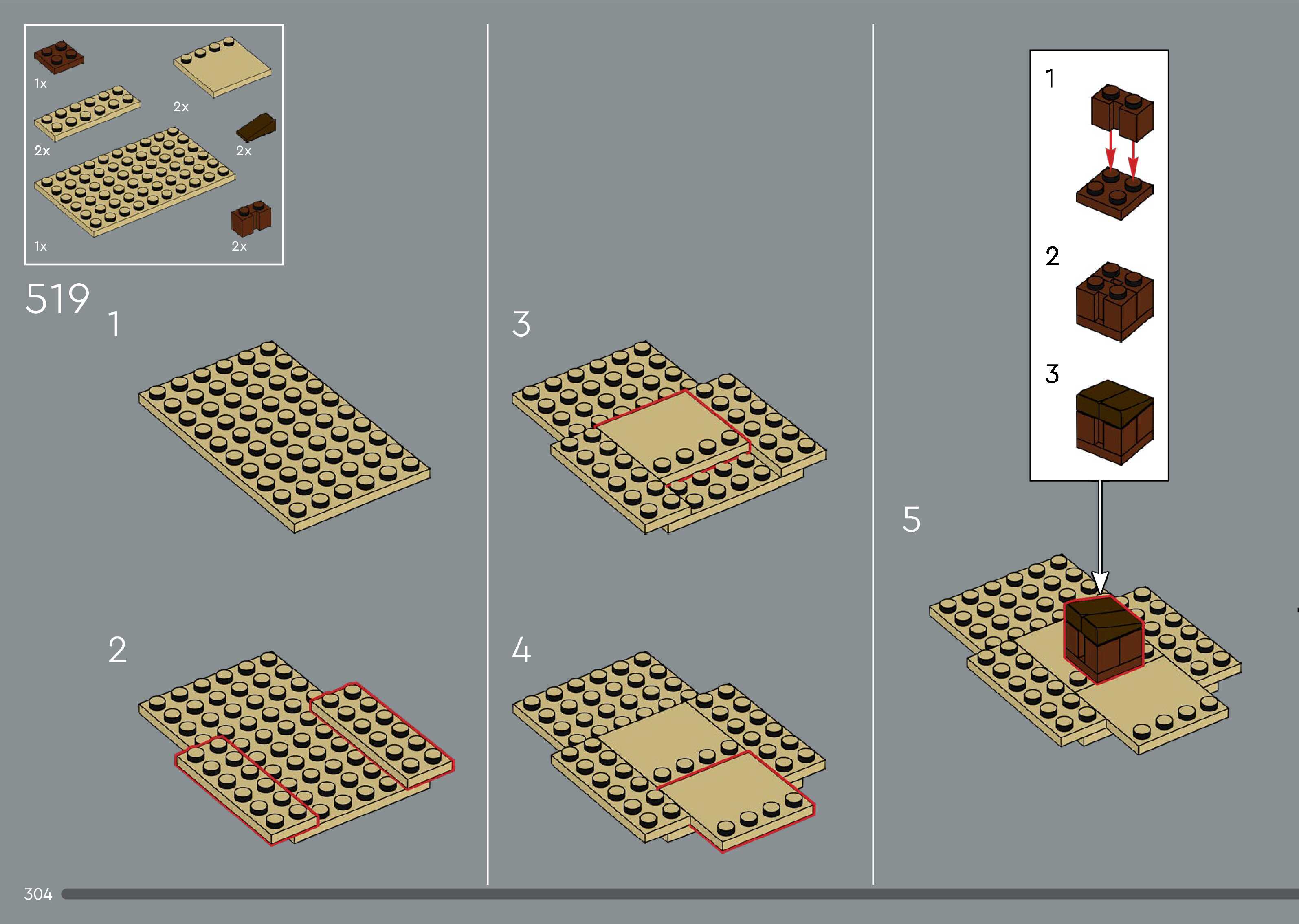 1x

2x

2x

2x

1x

2x

519

1

2

3

4

1

2

3

5

304