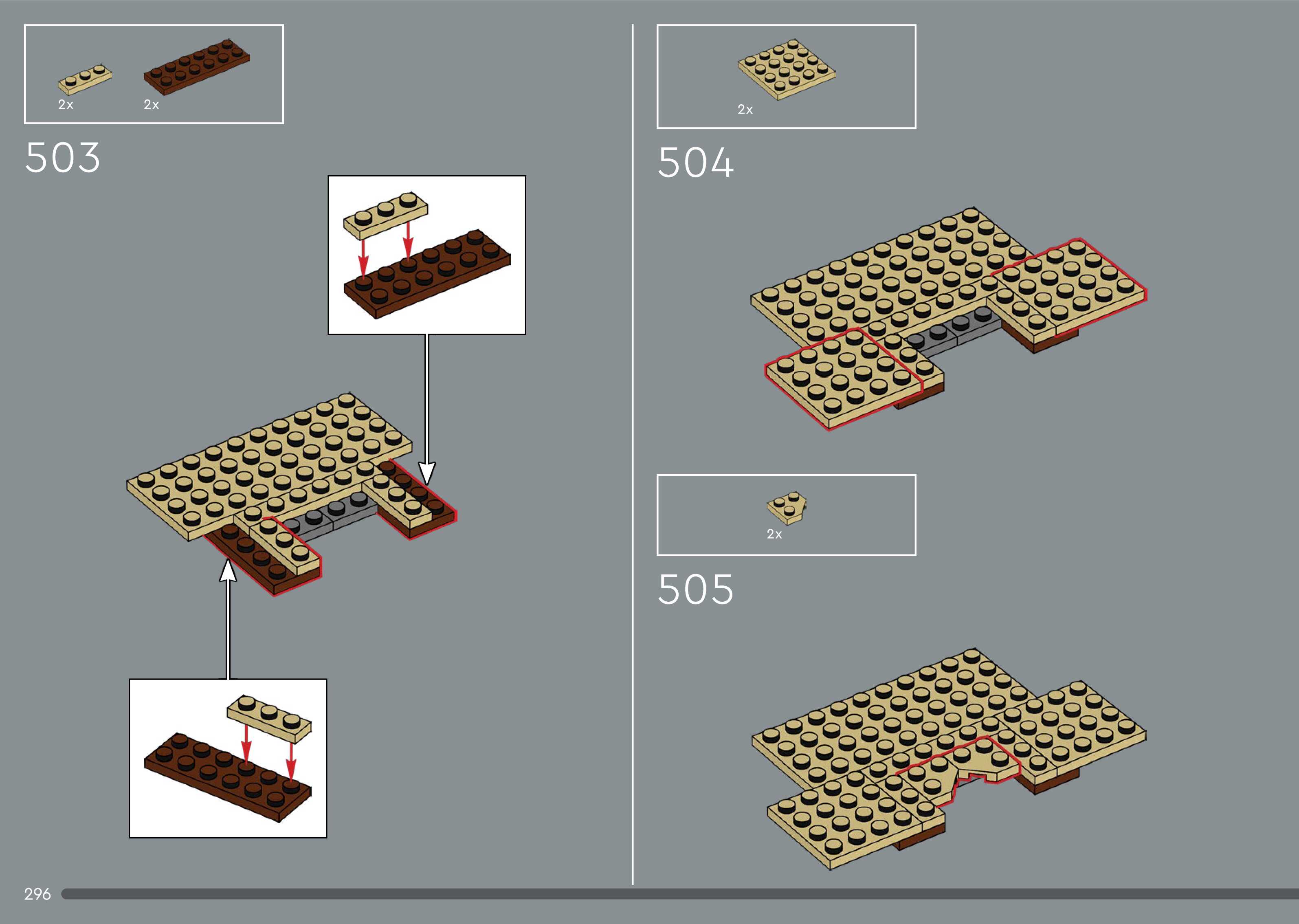 2x 2x

503

2x

504

2x

505

296