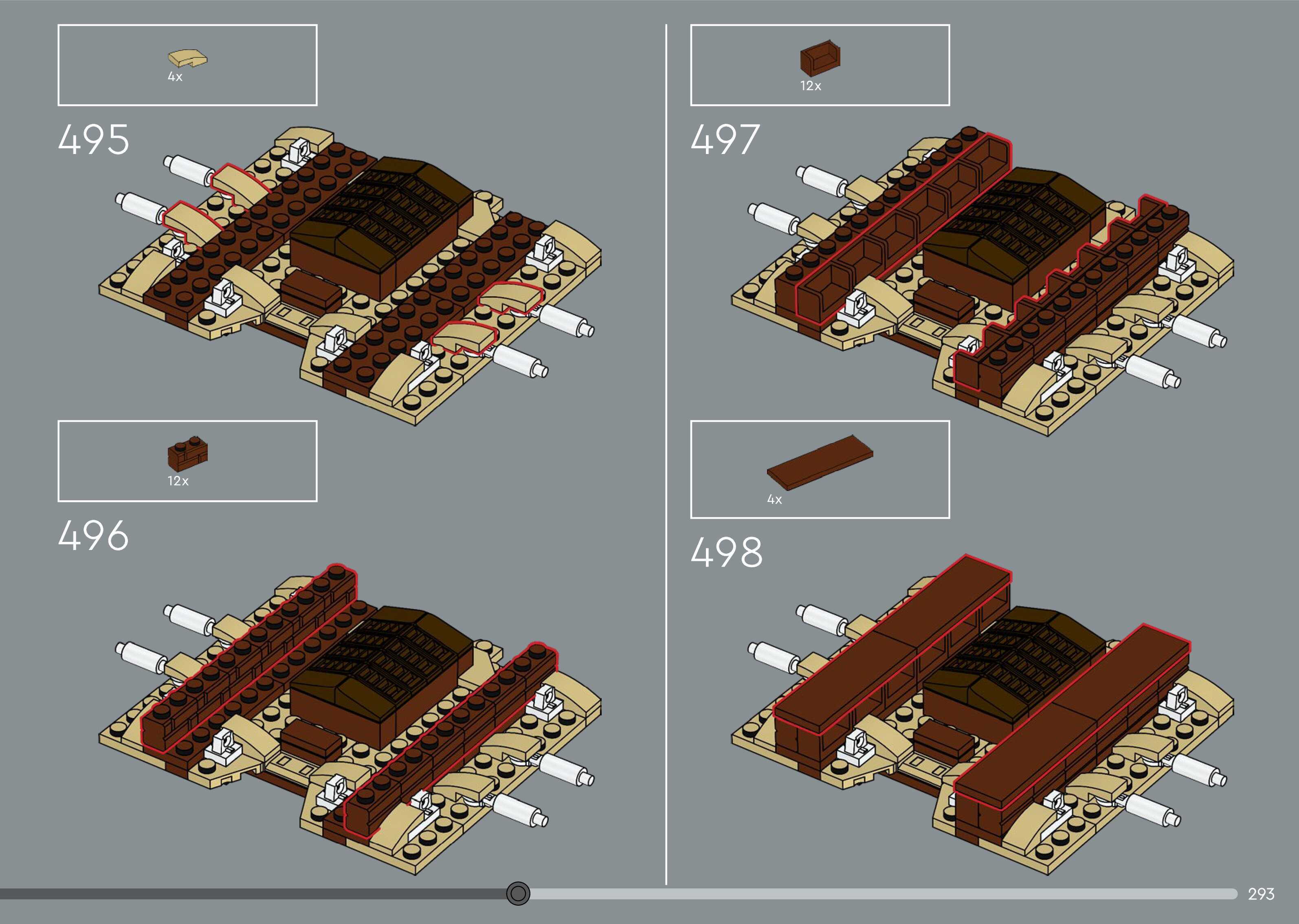 4x

495

12x

496

12x

497

4x

498

293