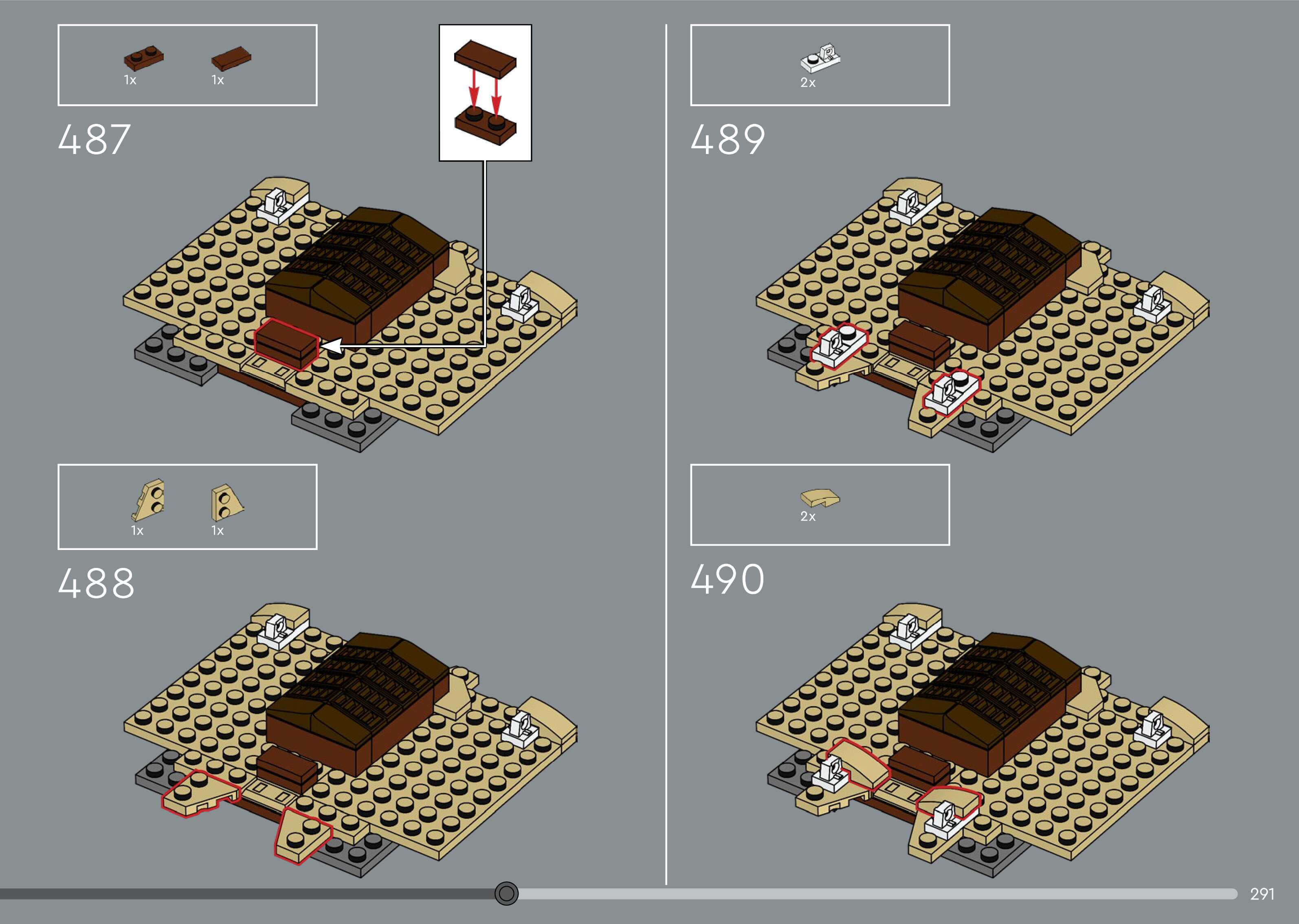 1x 1x

487

1x 1x

488

2x

489

2x

490

291