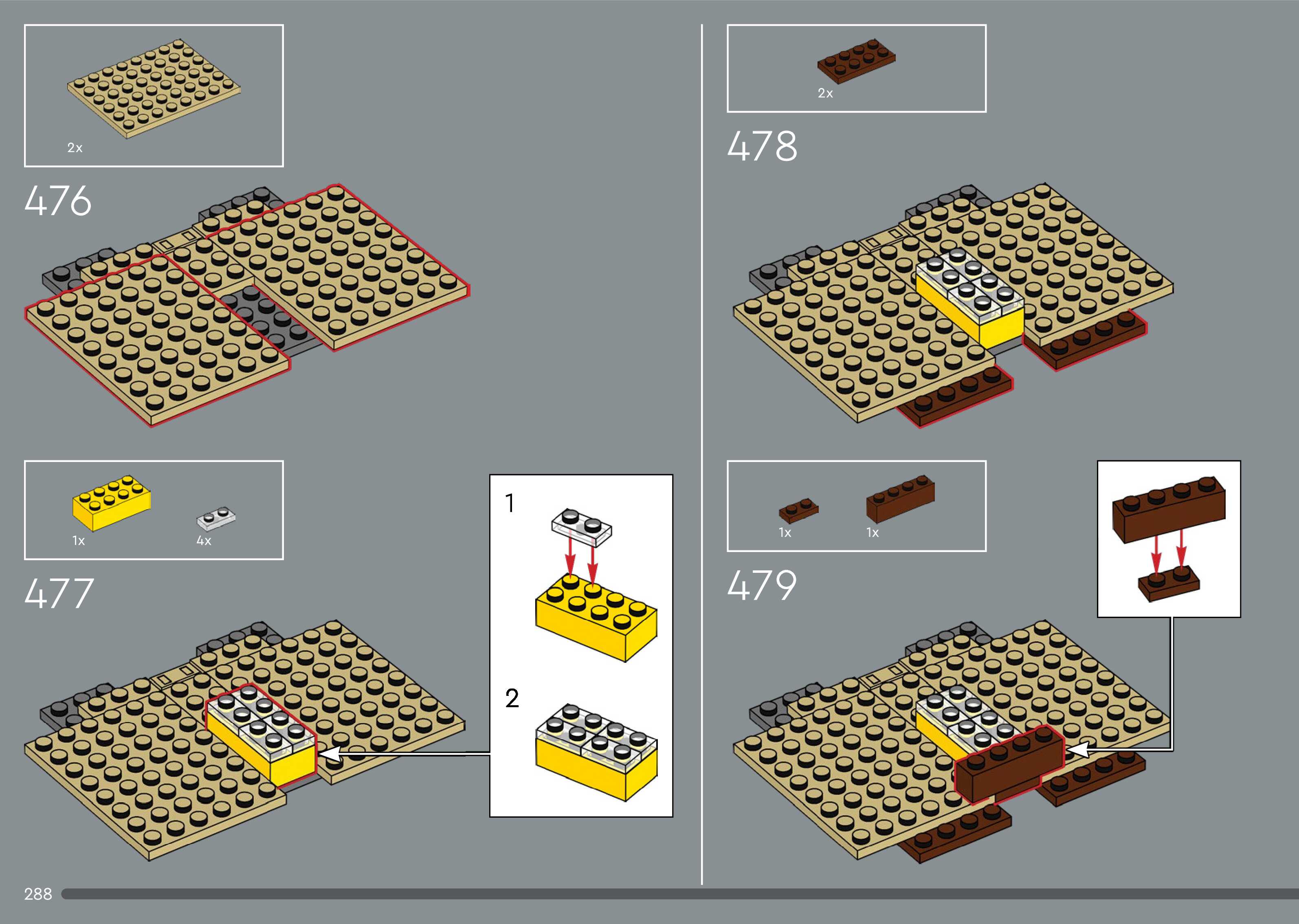 2x

476

1x

4x

477

1

2

2x

478

1x

1x

479

288