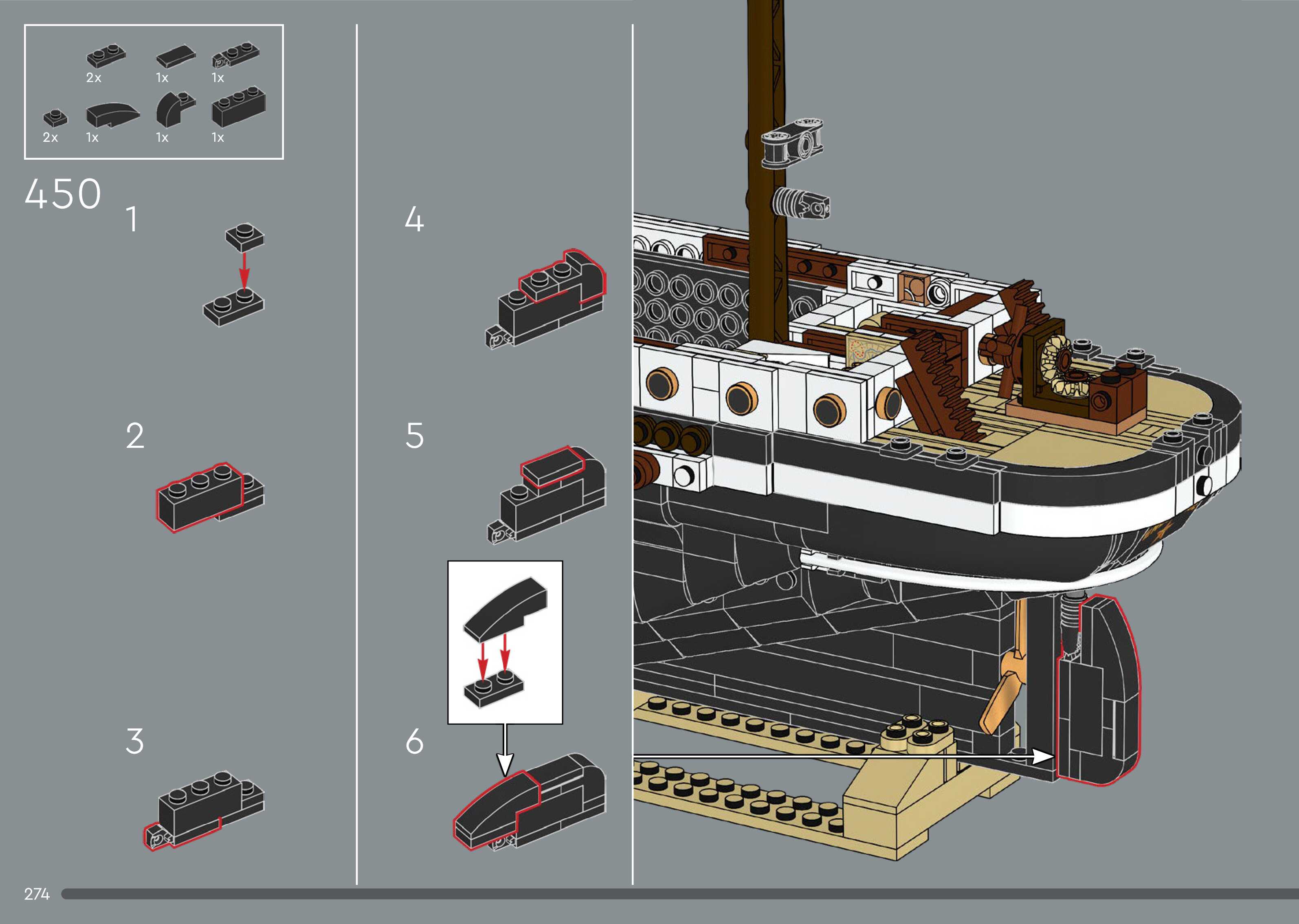 2x 1x 1x
2x 1x 1x 1x

450

1

2

3

4

5

6

274