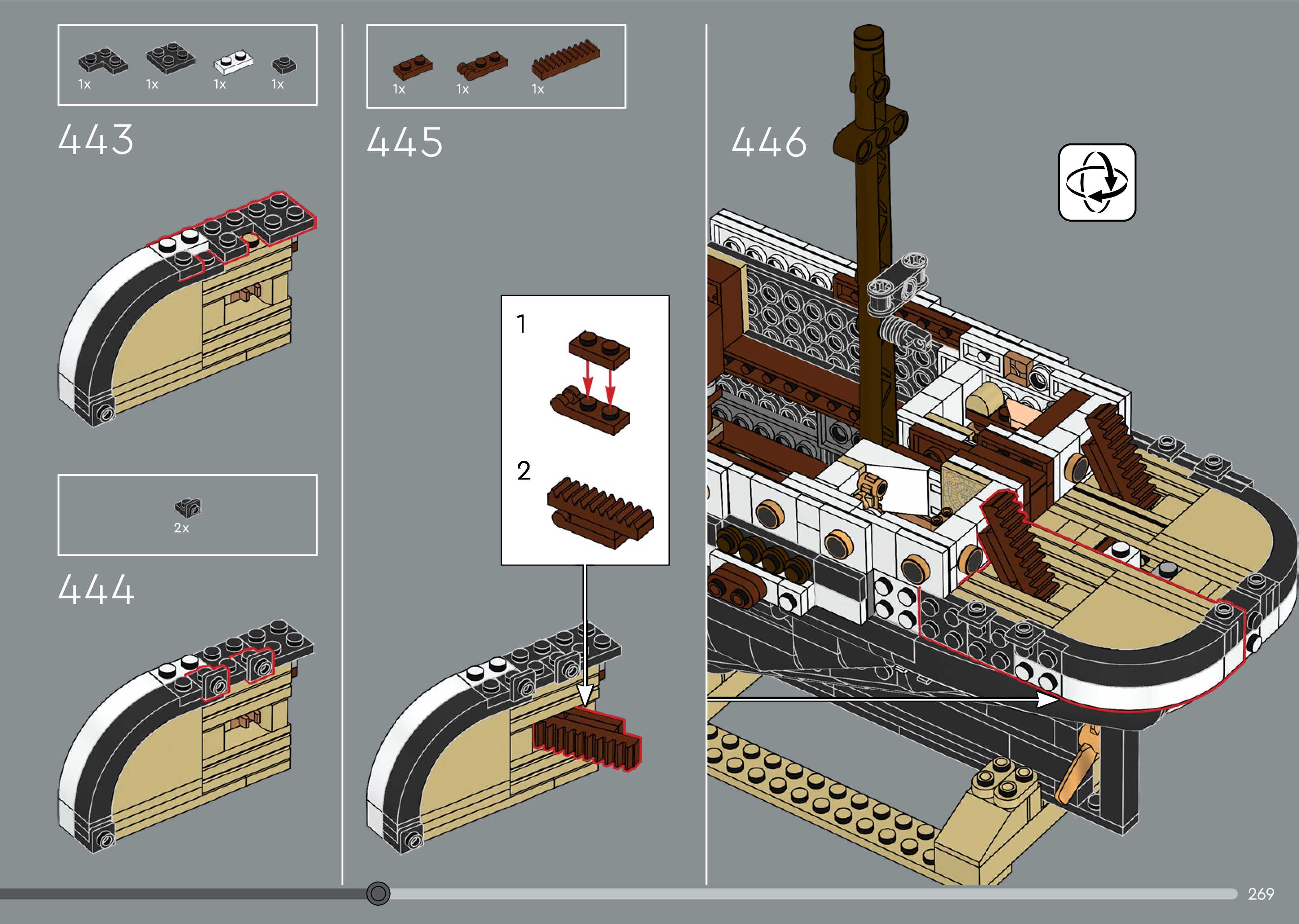 1x 1x 1x 1x

443

2x

444

1x 1x 1x

445

1

2

446

269