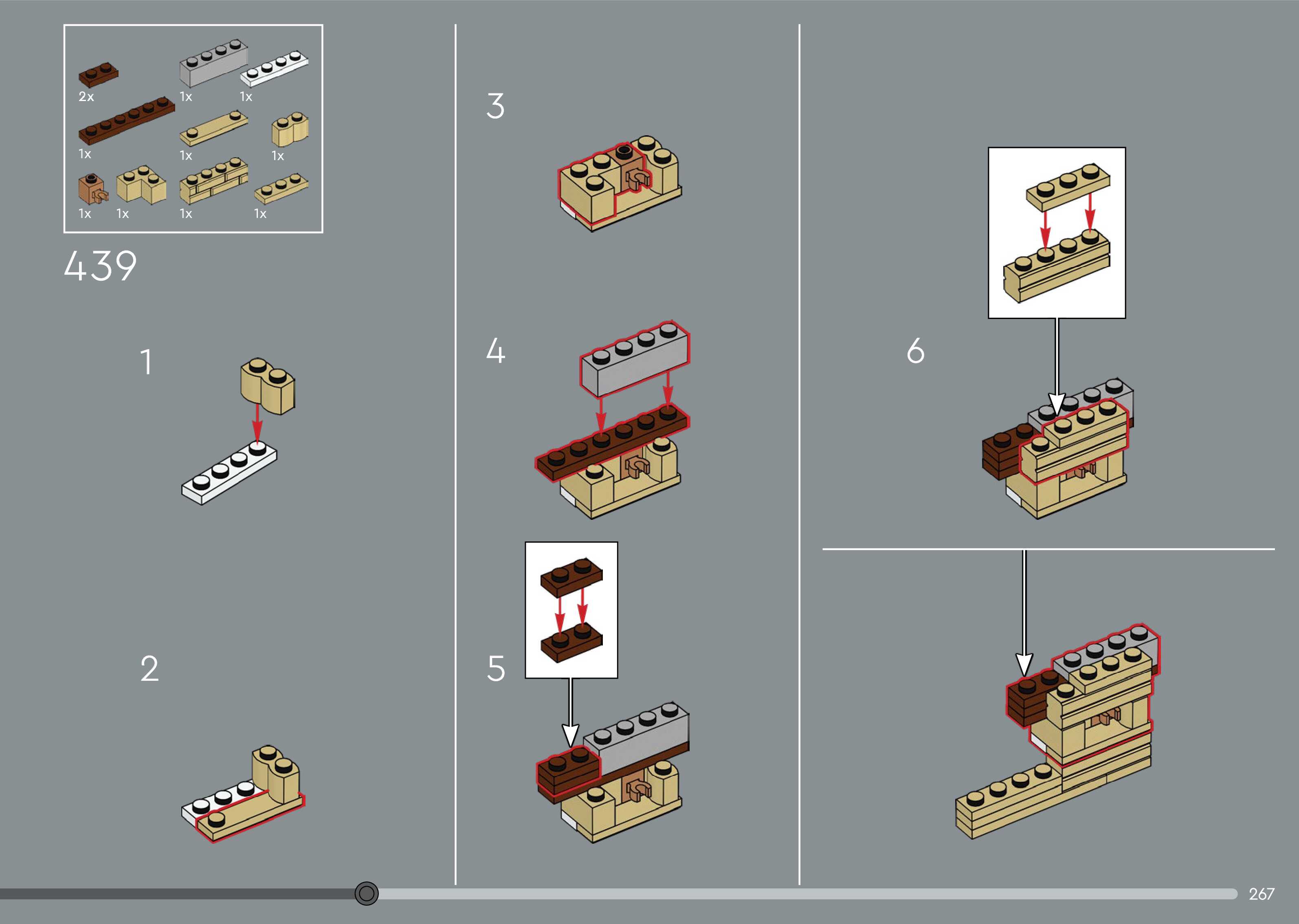 2x 1x 1x
1x 1x 1x
1x 1x 1x 1x

439

1

2

3

4

5

6

267