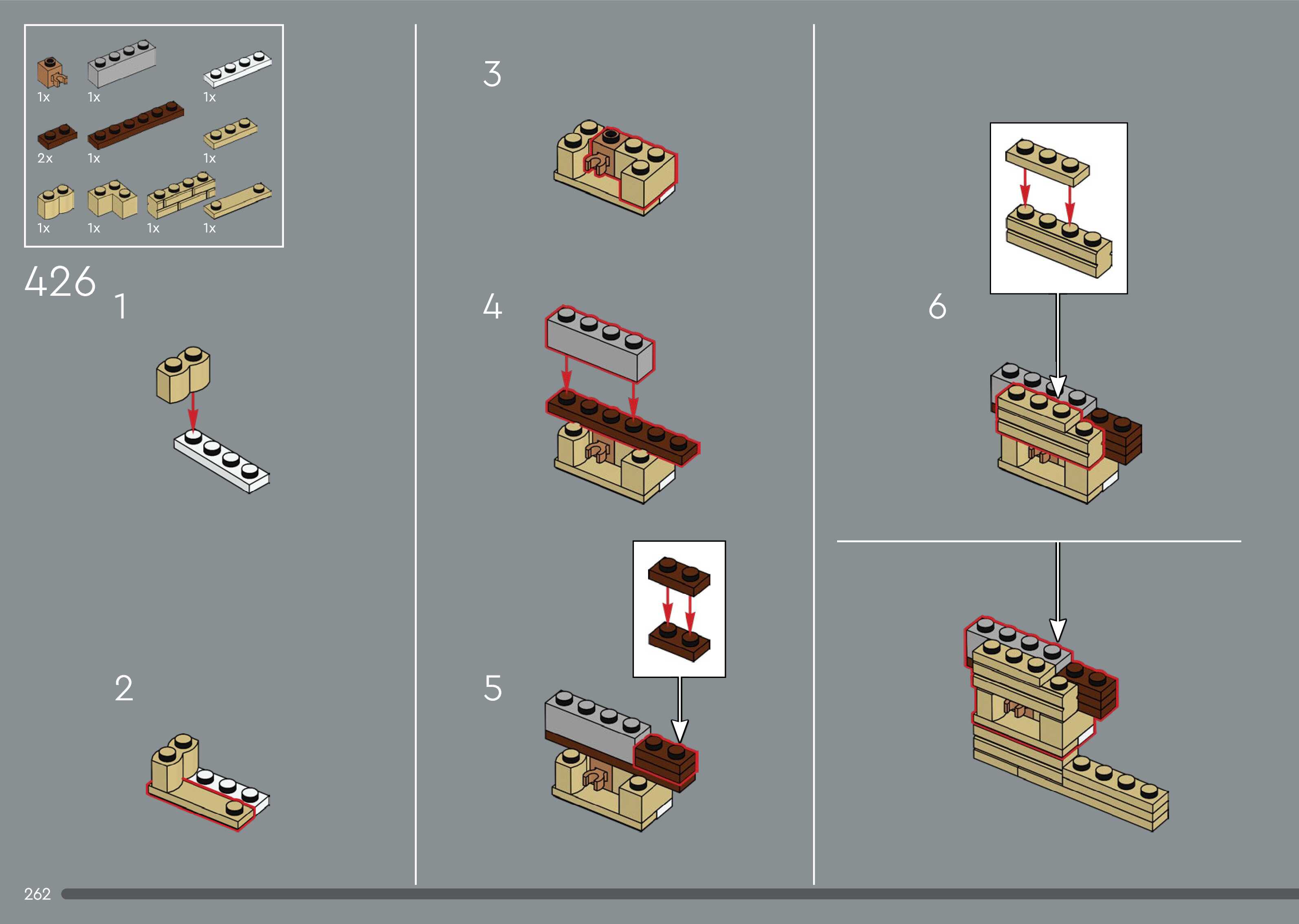 1x 1x 1x
2x 1x 1x
1x 1x 1x 1x

426

1

2

3

4

5

6

262