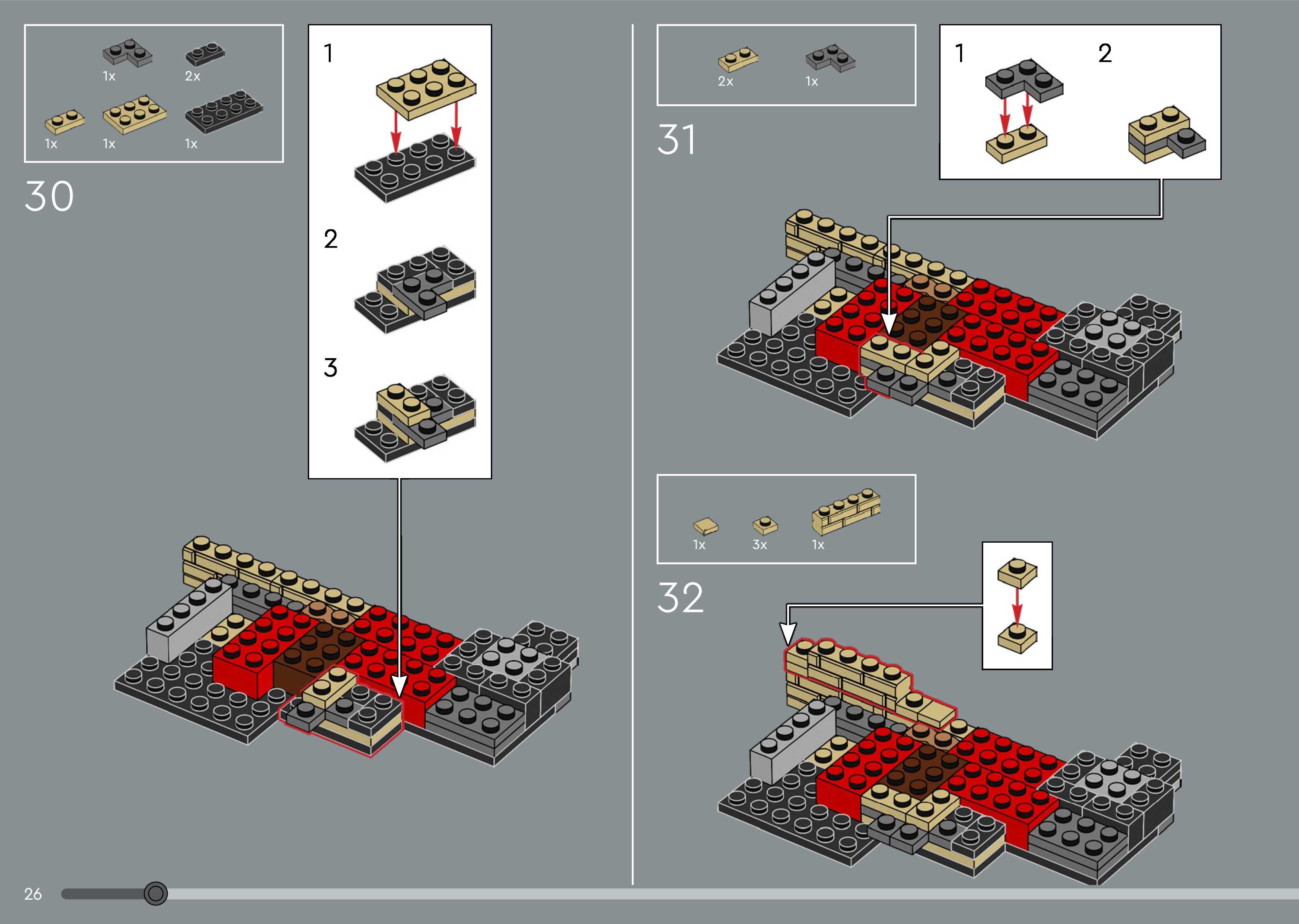 1x 2x
1x 1x 1x

30

1

2

3

2x 1x

31

1 2

1x 3x 1x

32

26