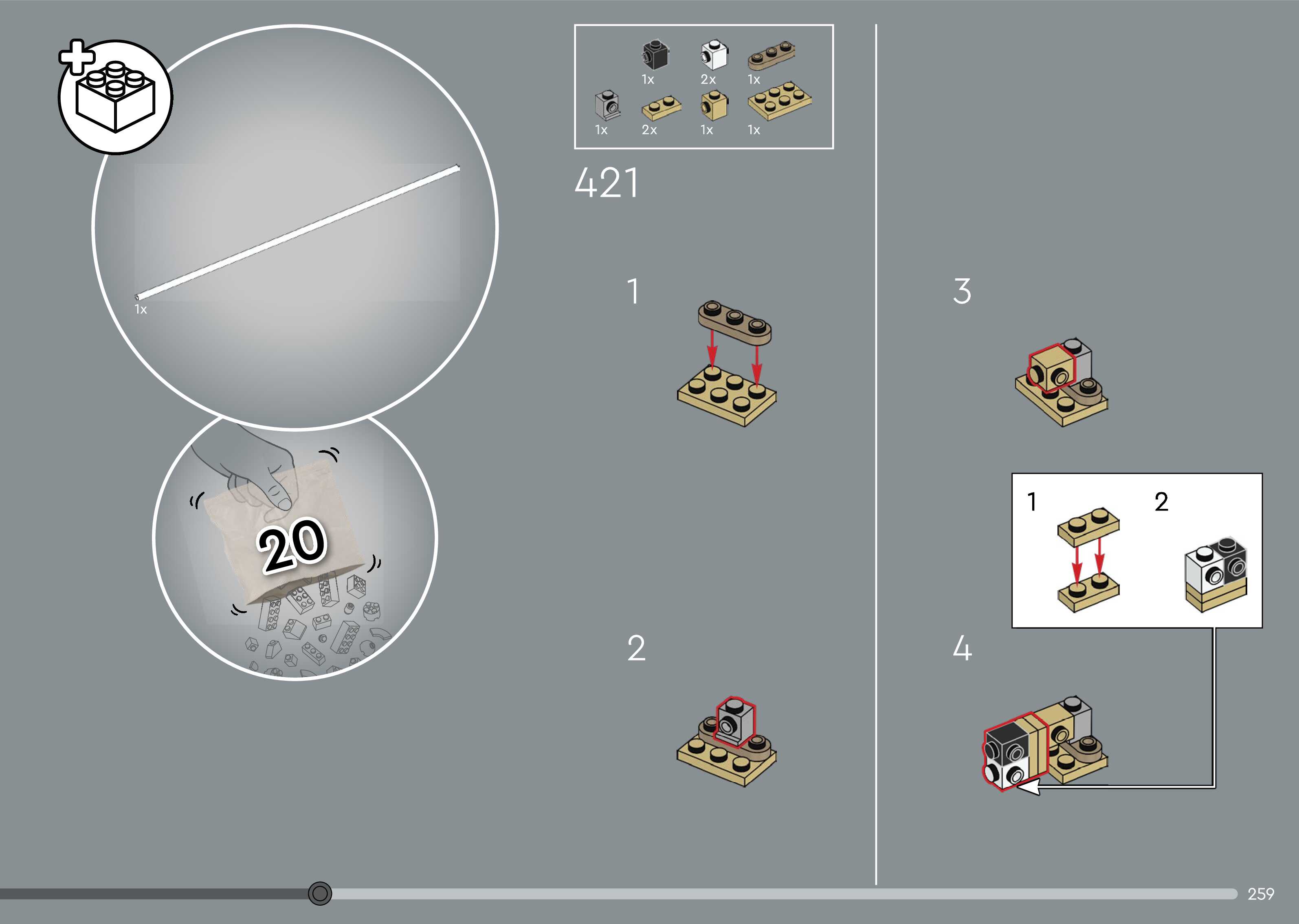 1x

20

1x 2x 1x
1x 2x 1x 1x

421

1

2

3

1 2

4

259