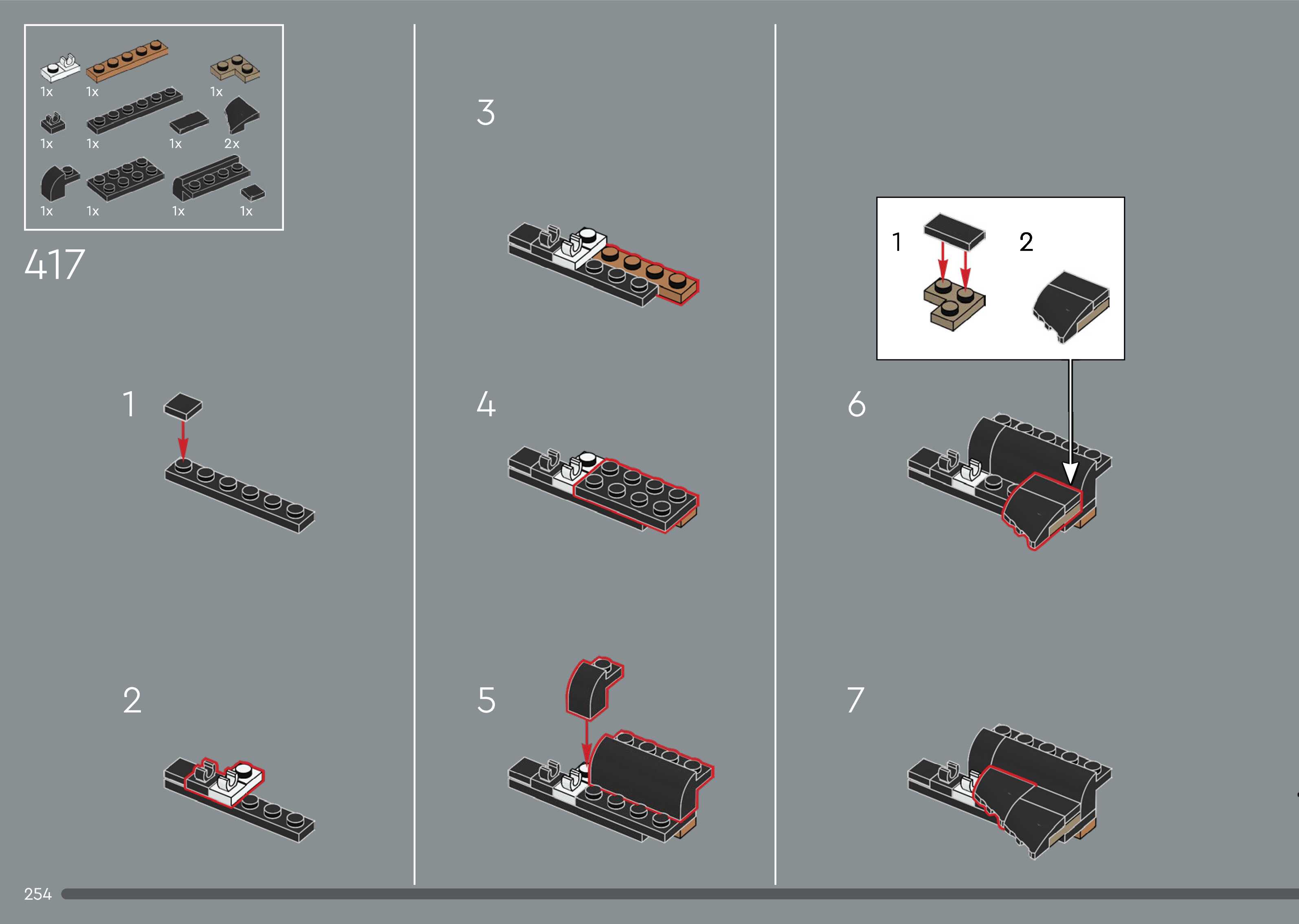 1x 1x 1x
1x 1x 1x 2x
1x 1x 1x 1x

417

1

2

3

4

5

1 2

6

7

254