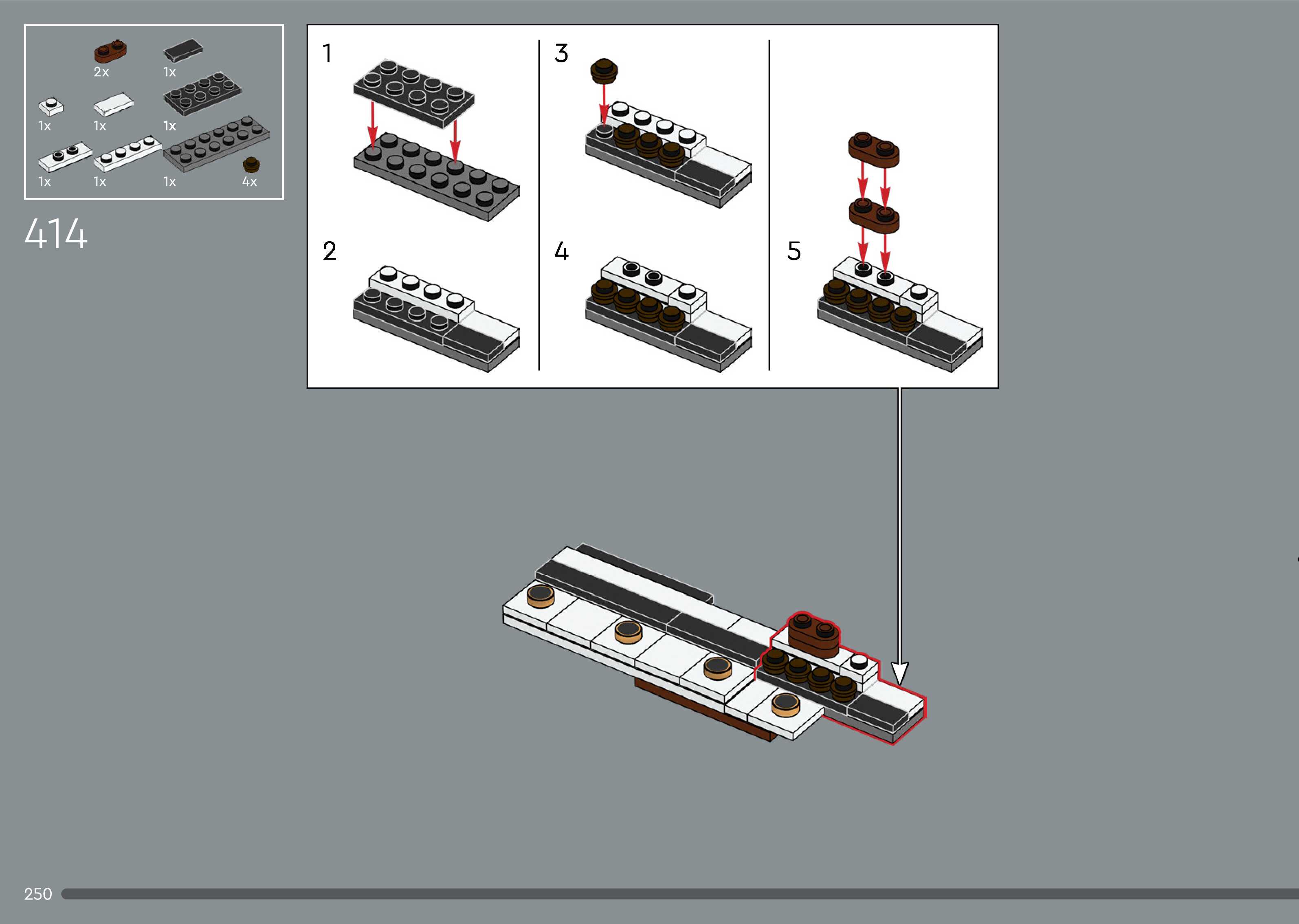 2x
1x
1x
1x
1x
1x
1x
1x
4x

414

1
2
3
4
5

250