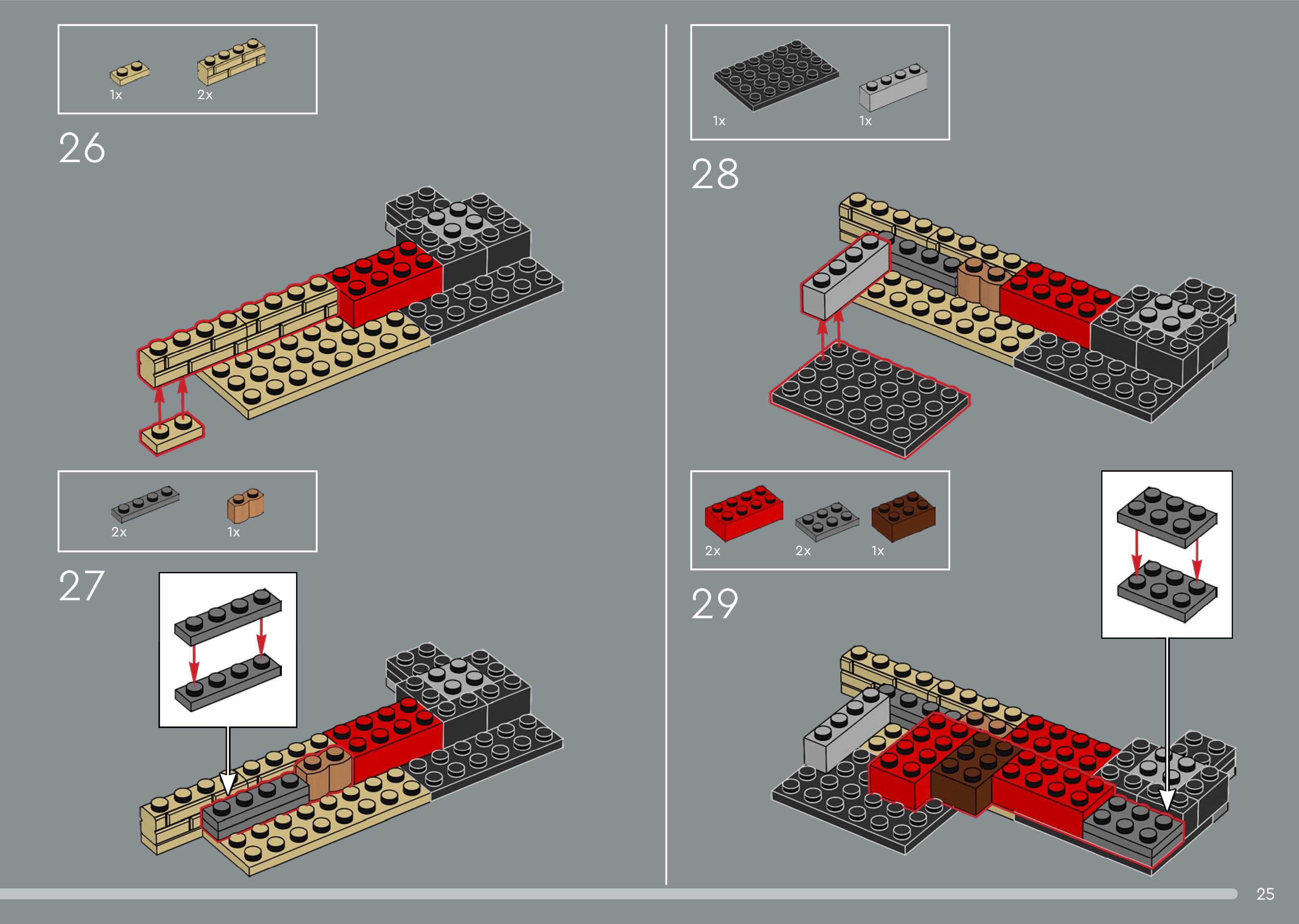 1x 2x

26

2x 1x

27

1x 1x

28

2x 2x 1x

29

25