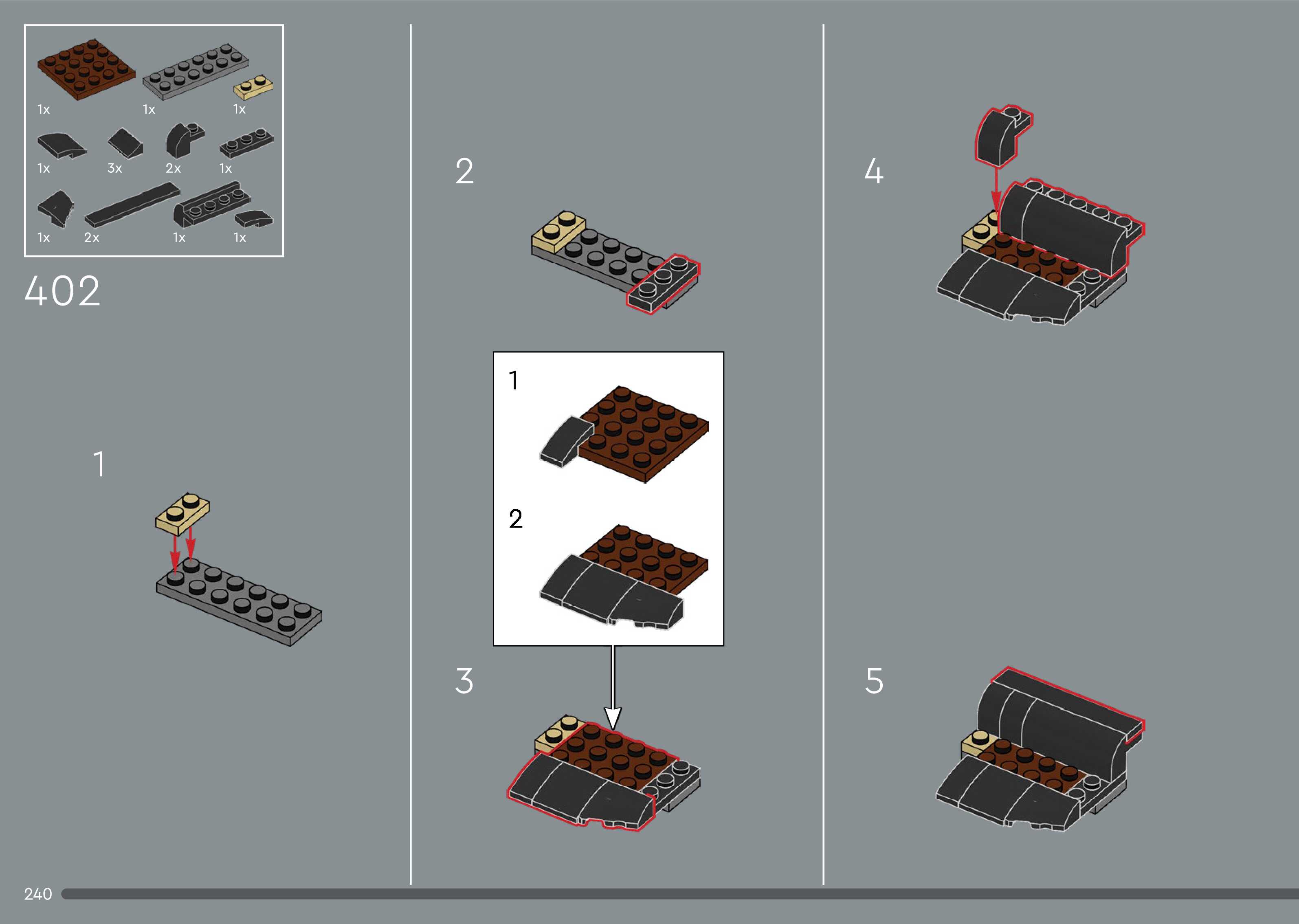 1x 1x 1x
1x 3x 2x 1x
1x 2x 1x 1x

402

1

2

1

2

3

4

5

240