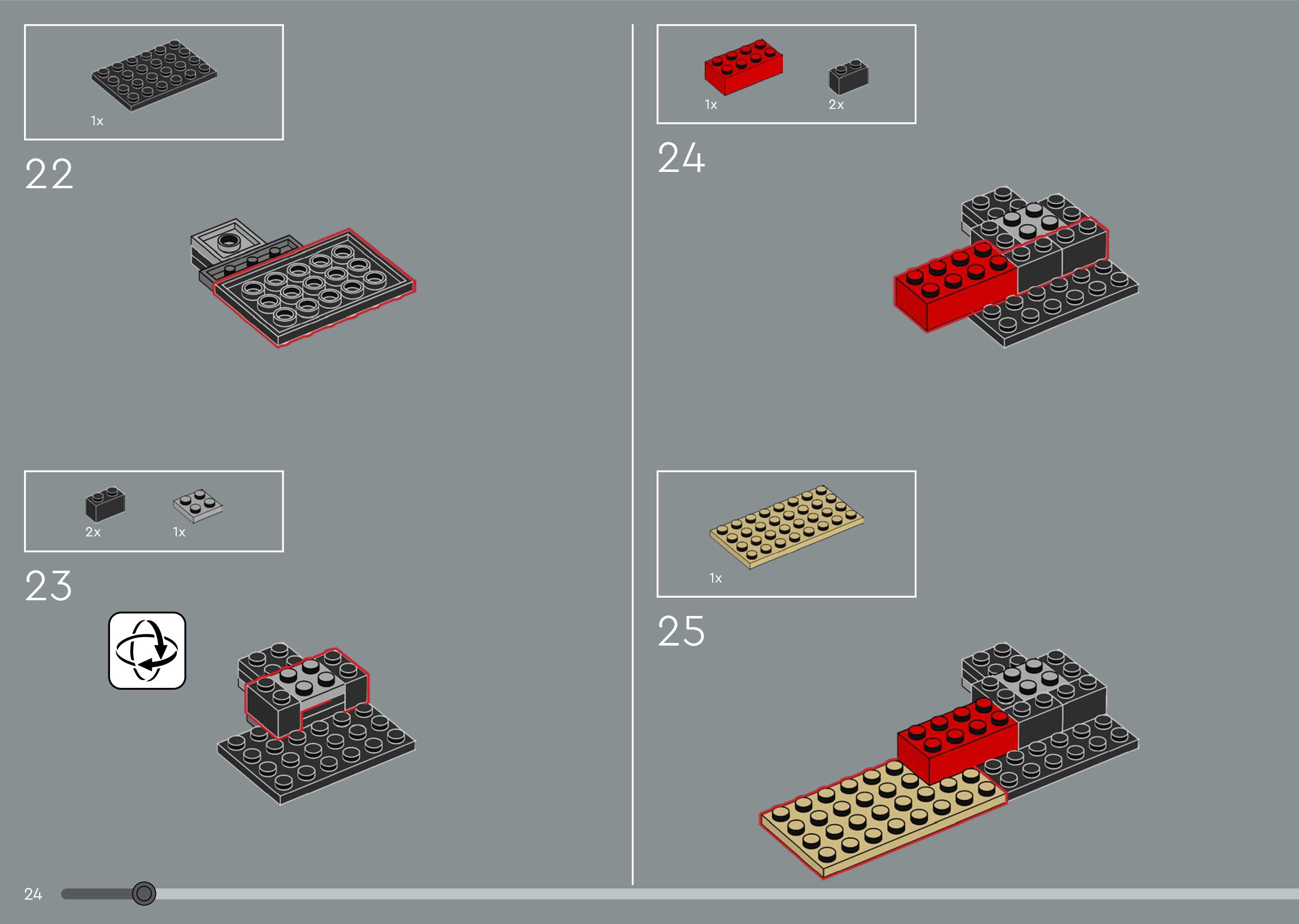 1x

22

2x 1x

23

1x 2x

24

1x

25

24