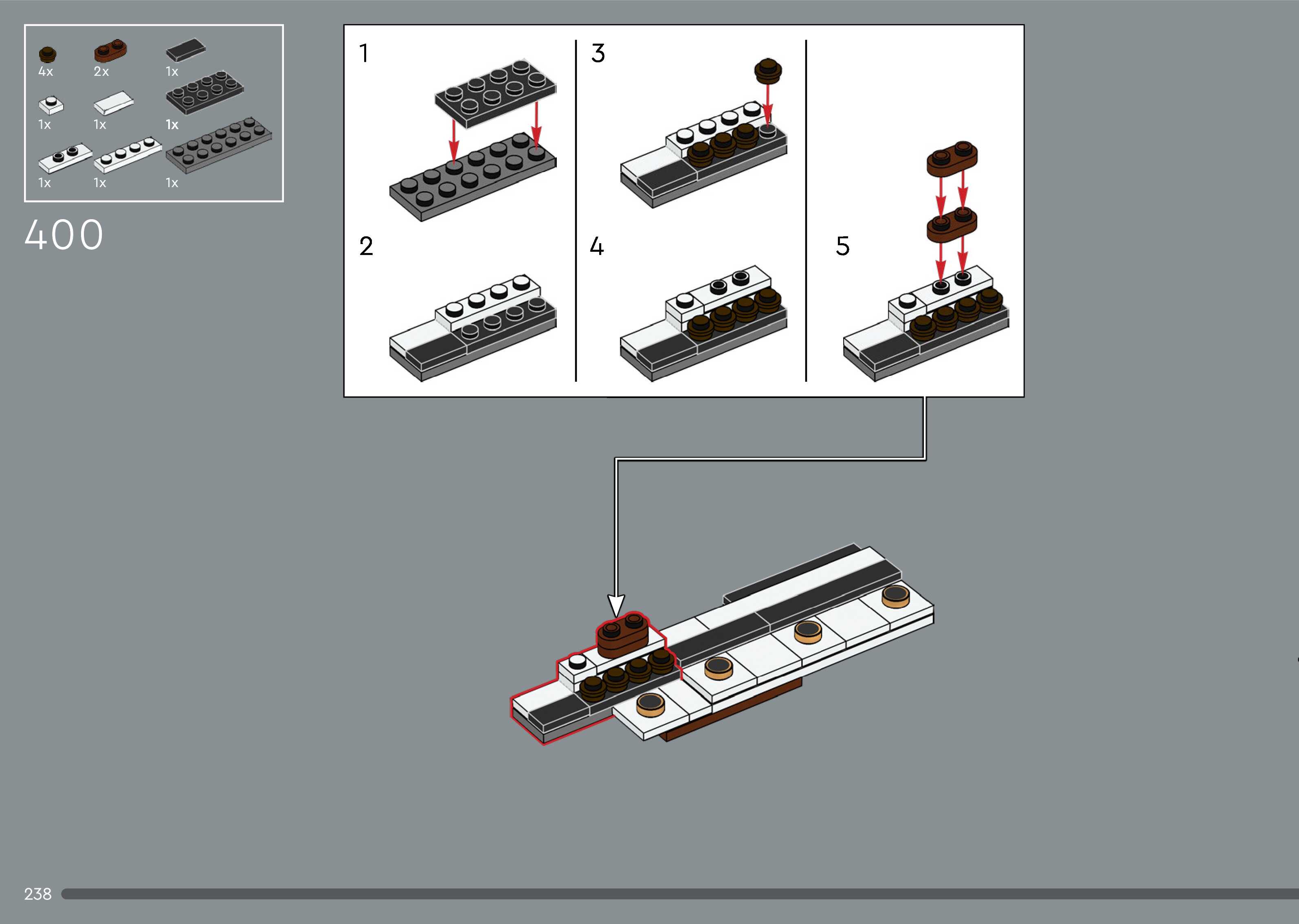 4x 2x 1x
1x 1x 1x
1x 1x 1x

400

1
2
3
4
5

238