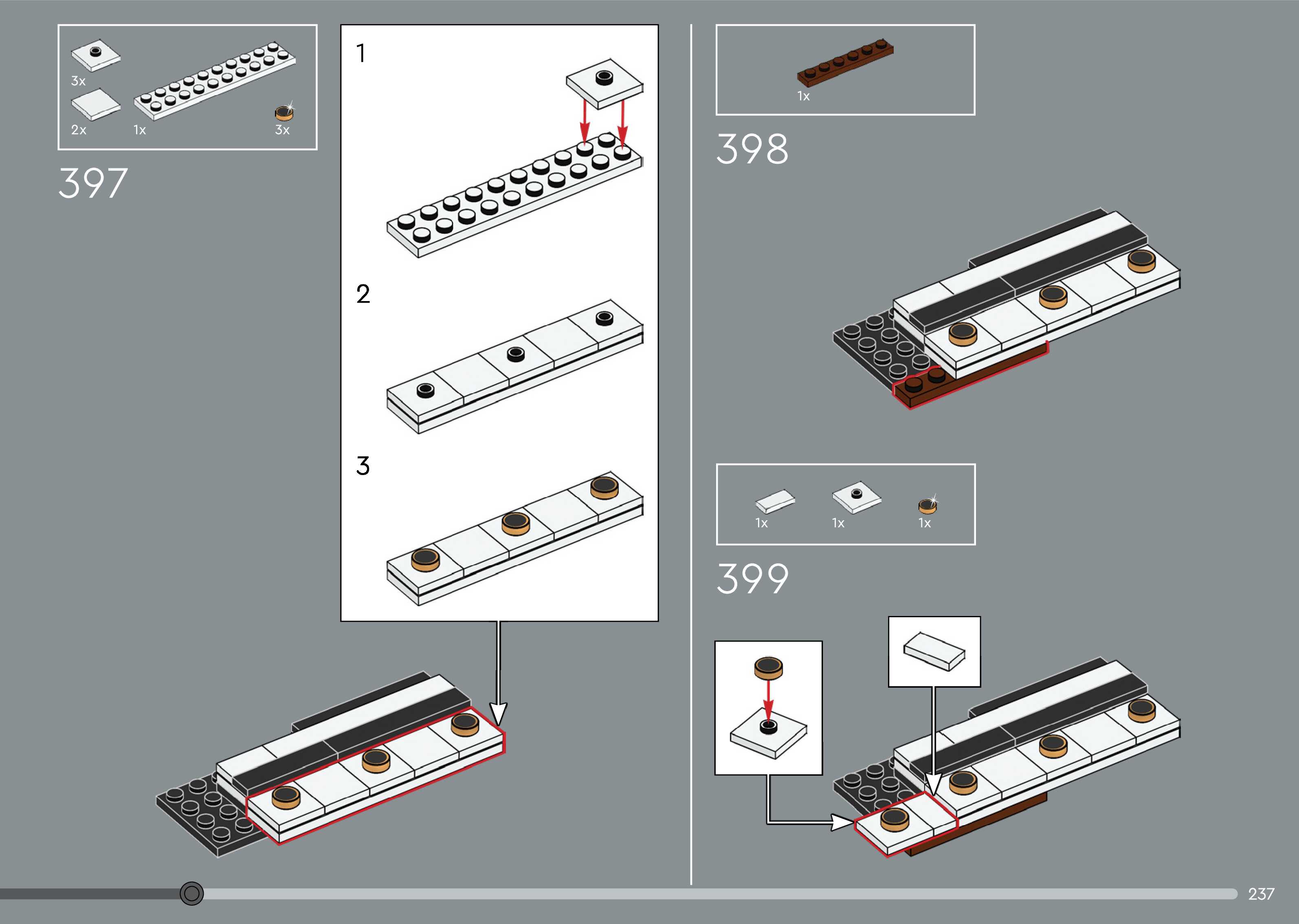 3x
2x
1x
3x

397

1

2

3

1x

398

1x
1x
1x

399

237