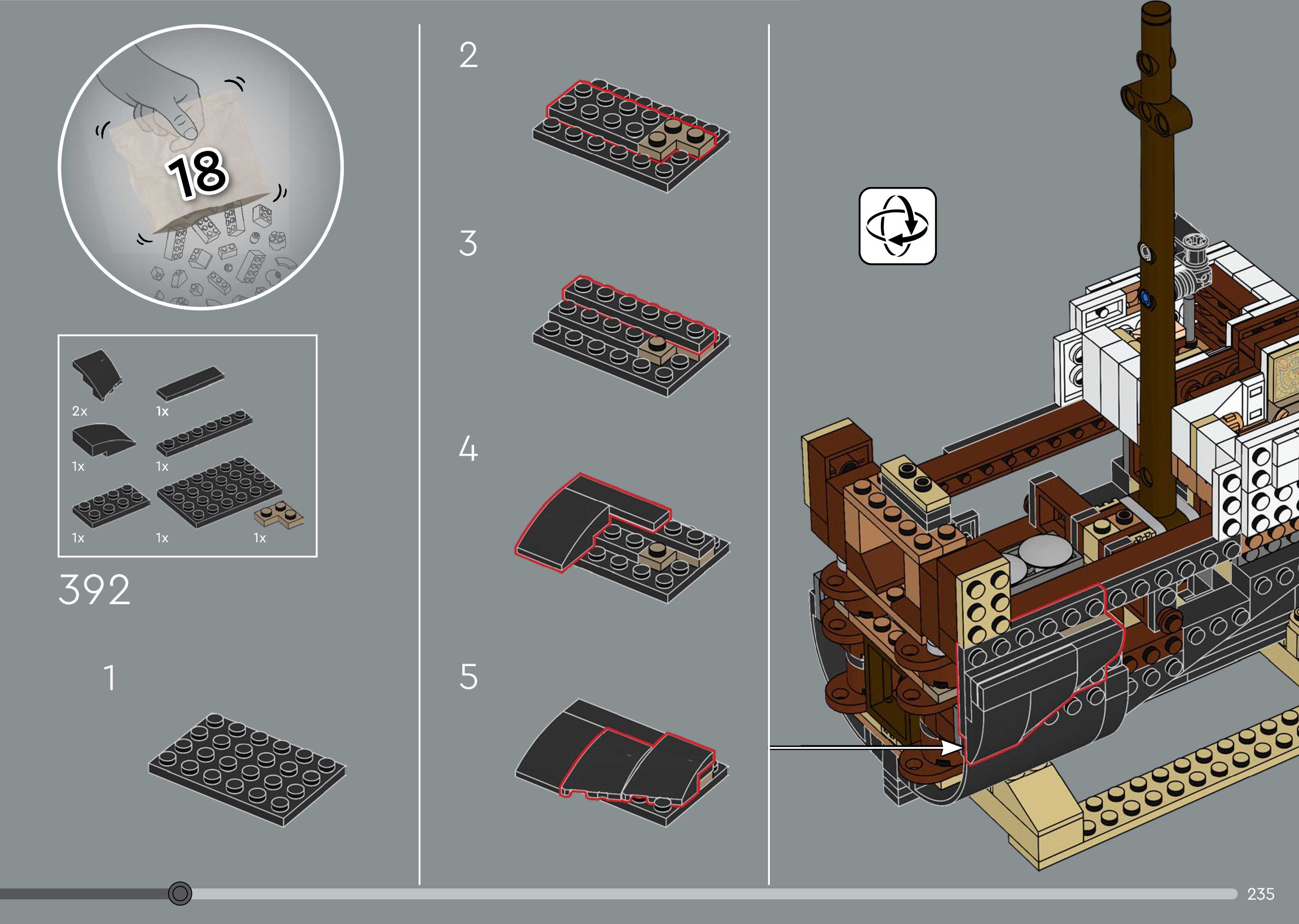 18

2x 1x
1x 1x
1x 1x 1x

392

1

2

3

4

5

235